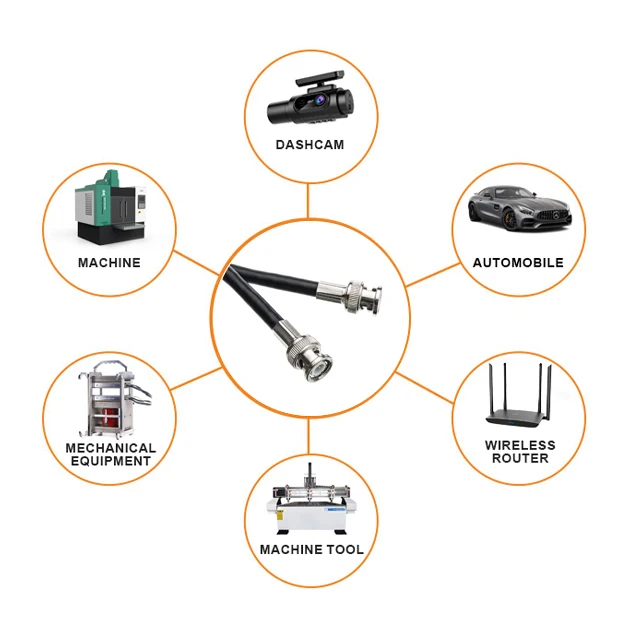 DASHCAM

MACHINE

AUTOMOBILE

MECHANICAL EQUIPMENT

WIRELESS ROUTER

MACHINE TOOL