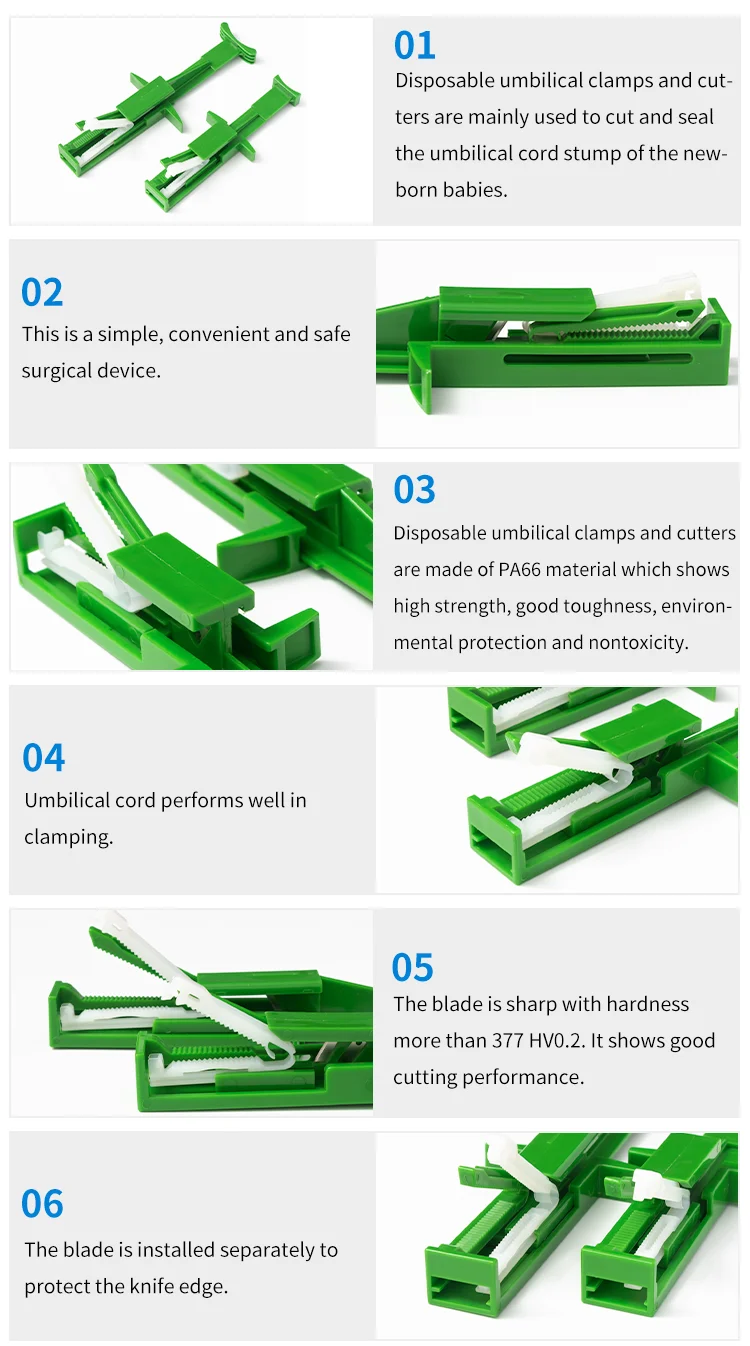 01
Disposable umbilical clamps and cutters are mainly used to cut and seal the umbilical cord stump of the newborn babies.

02
This is a simple, convenient and safe surgical device.

03
Disposable umbilical clamps and cutters are made of PA66 material which shows high strength, good toughness, environmental protection and nontoxicity.

04
Umbilical cord performs well in clamping.

05
The blade is sharp with hardness more than 377 HV0.2. It shows good cutting performance.

06
The blade is installed separately to protect the knife edge.