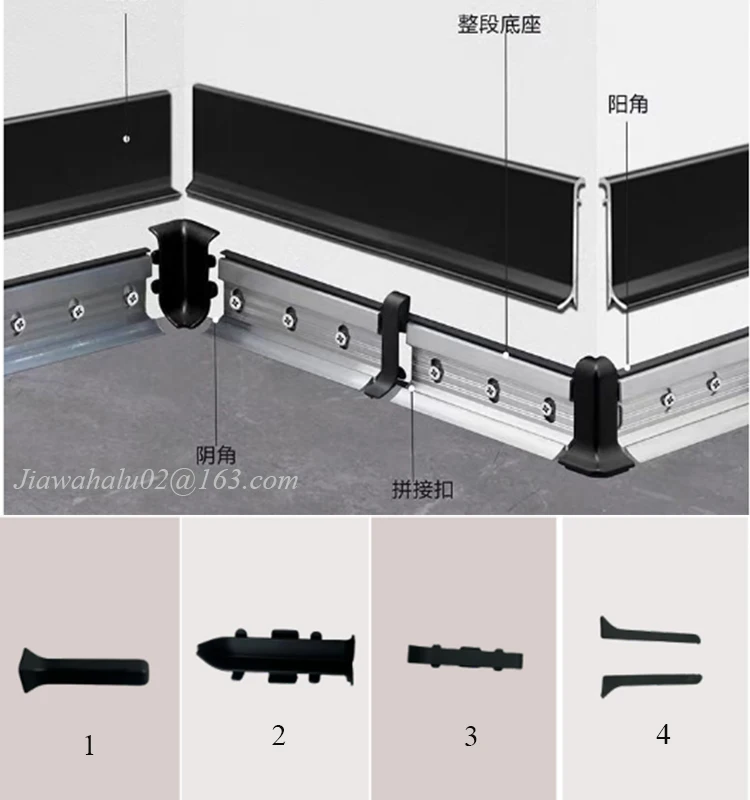 整段底座

阳角

阴角

Jiawahalu02@163.com

拼接扣

1

2

3

4