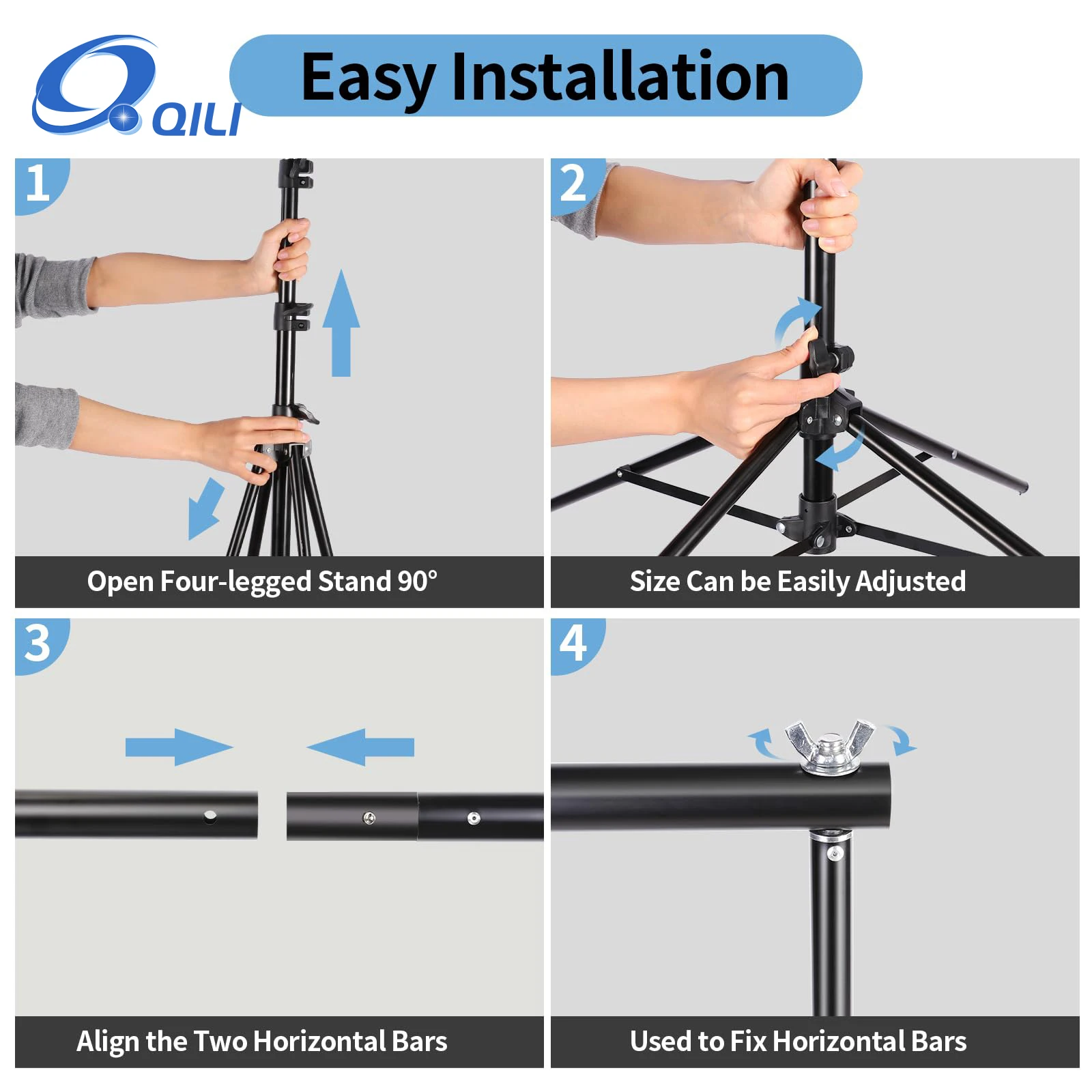 QILI

Easy Installation

1

Open Four-legged Stand 90°

2

Size Can be Easily Adjusted

3

Align the Two Horizontal Bars

4

Used to Fix Horizontal Bars