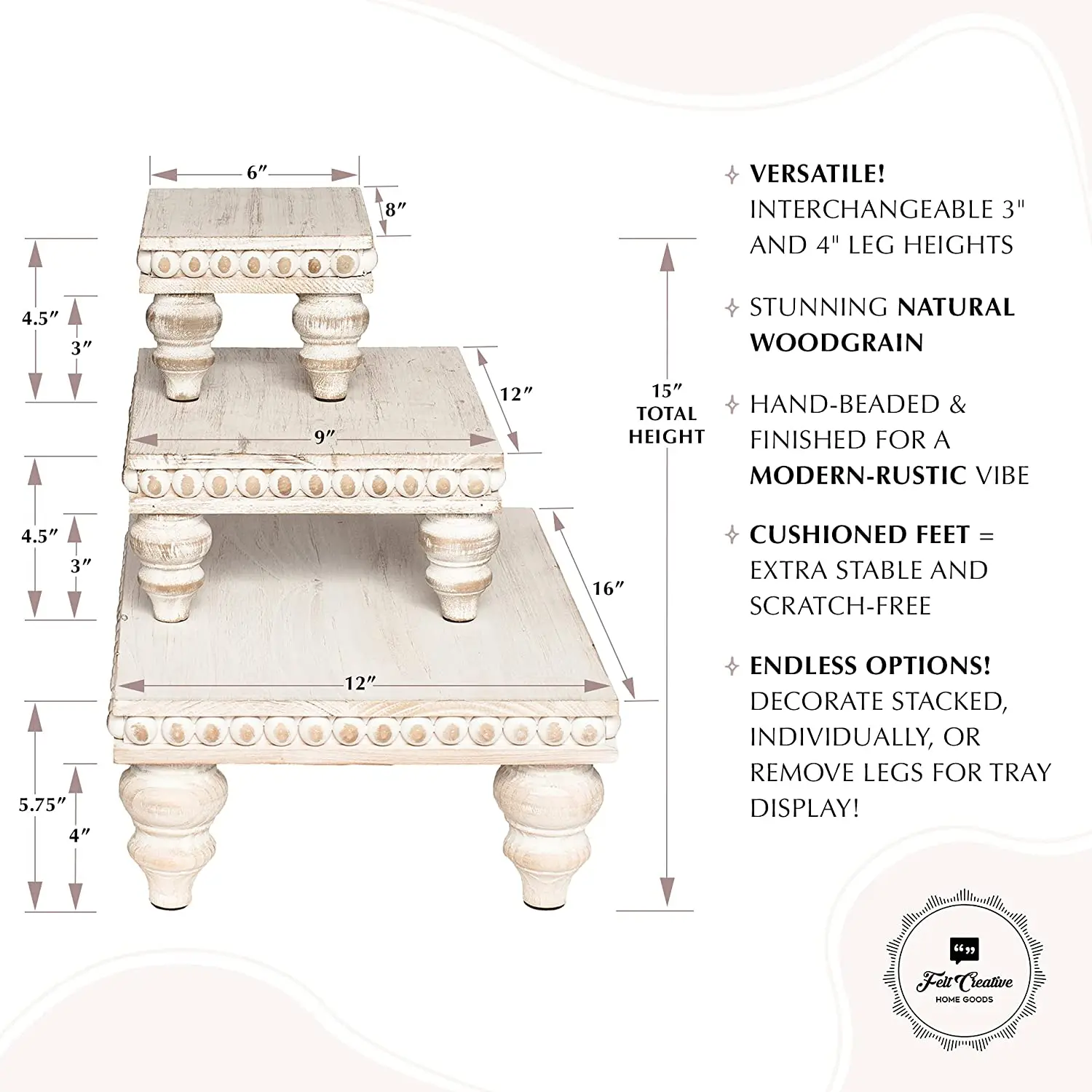 6″

8″

4.5″

3″

12″

9″

4.5″

3″

16″

12″

5.75″

4″

15″
TOTAL
HEIGHT

VERSATILE!
INTERCHANGEABLE 3" AND 4" LEG HEIGHTS

STUNNING NATURAL WOODGRAIN

HAND-BEADED & FINISHED FOR A MODERN-RUSTIC VIBE

CUSHIONED FEET = EXTRA STABLE AND SCRATCH-FREE

ENDLESS OPTIONS!
DECORATE STACKED, INDIVIDUALLY, OR REMOVE LEGS FOR TRAY DISPLAY!

Felt Creative
HOME GOODS