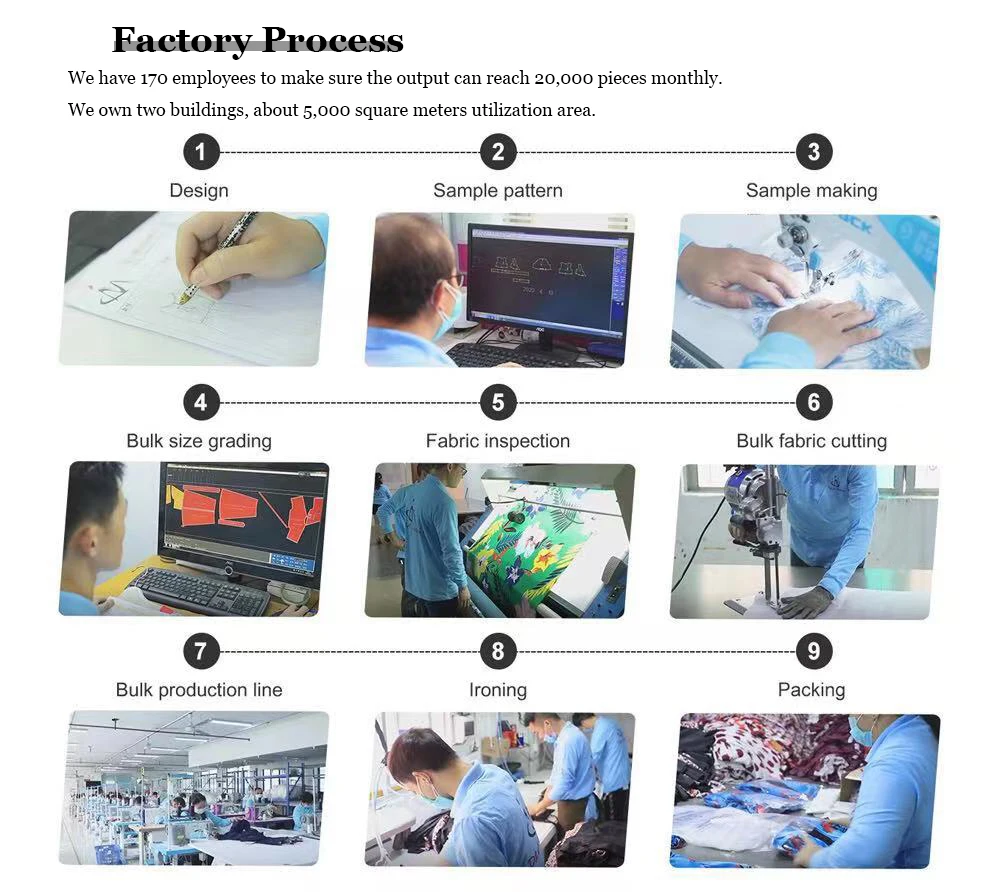 Factory Process

We have 170 employees to make sure the output can reach 20,000 pieces monthly.

We own two buildings, about 5,000 square meters utilization area.

1
Design

2
Sample pattern

3
Sample making

4
Bulk size grading

5
Fabric inspection

6
Bulk fabric cutting

7
Bulk production line

8
Ironing

9
Packing