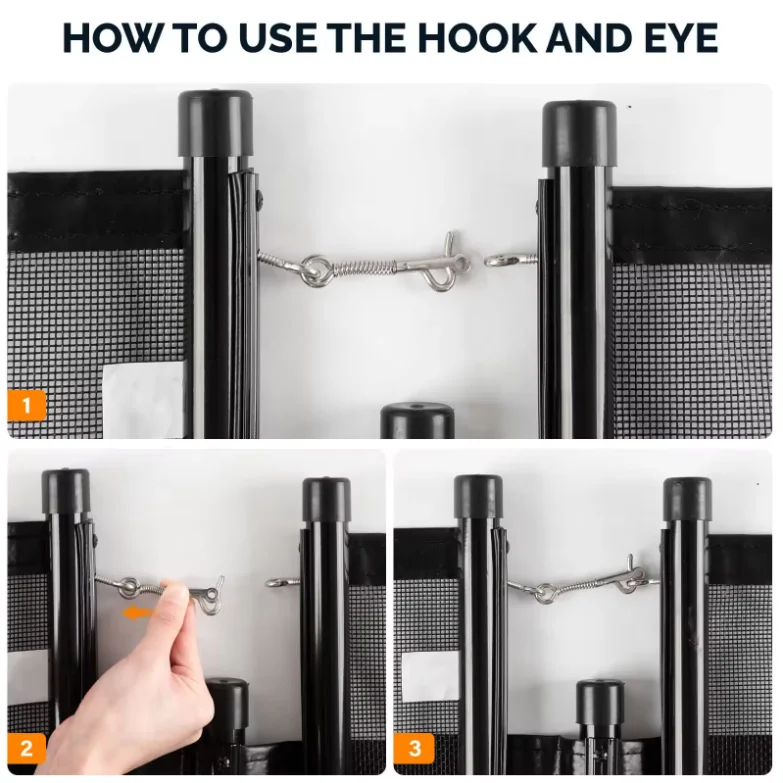 HOW TO USE THE HOOK AND EYE

1

2

3