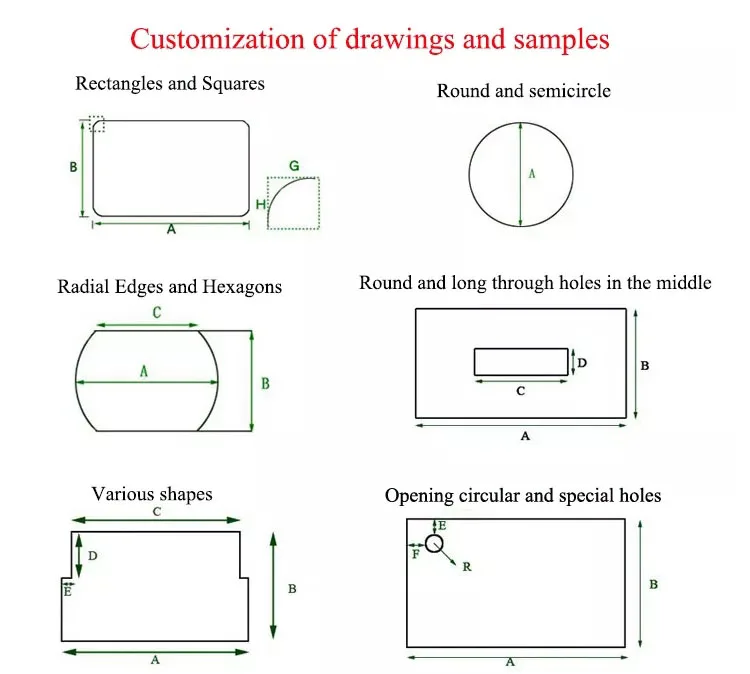 Customization of drawings and samples

Rectangles and Squares

B

A

G

H

Round and semicircle

A

Radial Edges and Hexagons

C

A

B

Round and long through holes in the middle

D

C

B

A

Various shapes

C

D

E

B

A

Opening circular and special holes

E

F

R

B

A