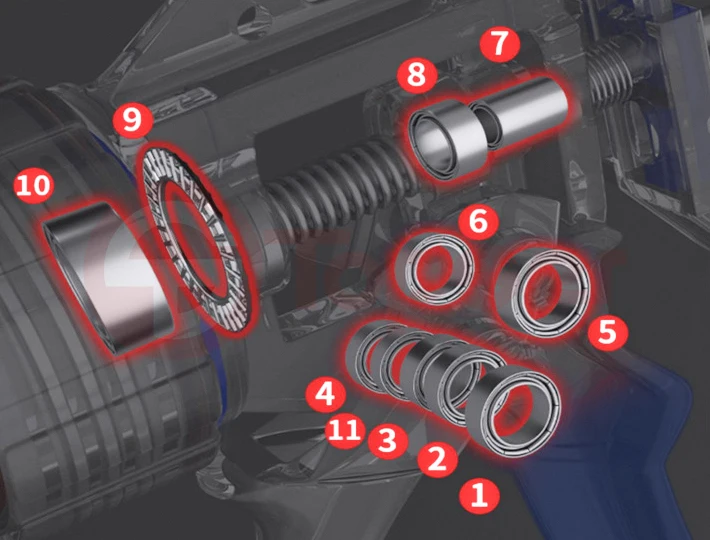 7
8
9
10
6
5
4
11
3
2
1