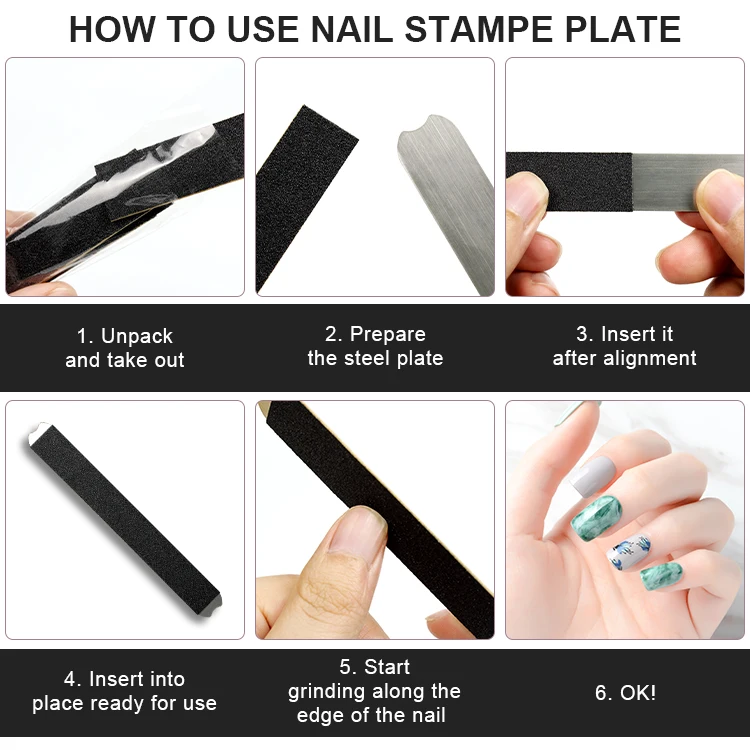 HOW TO USE NAIL STAMPE PLATE

1. Unpack and take out

2. Prepare the steel plate

3. Insert it after alignment

4. Insert into place ready for use

5. Start grinding along the edge of the nail

6. OK!