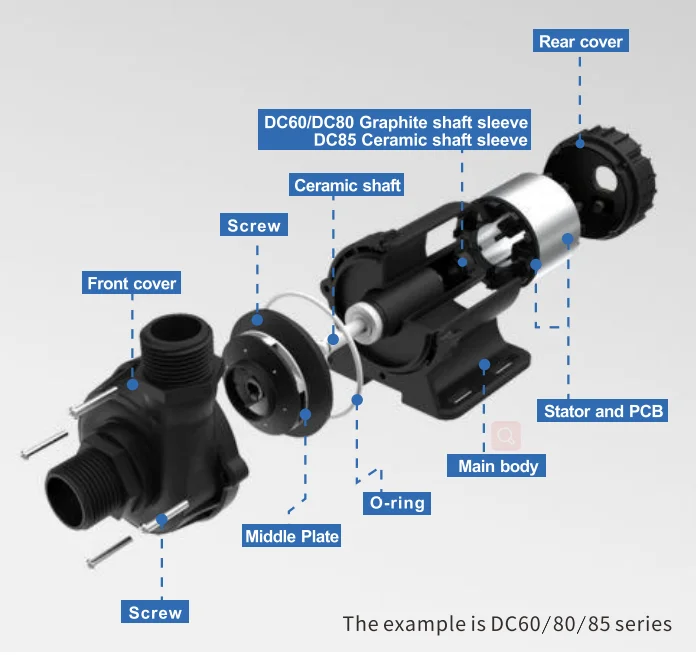 Rear cover

DC60/DC80 Graphite shaft sleeve
DC85 Ceramic shaft sleeve

Ceramic shaft

Screw

Front cover

Stator and PCB

Main body

O-ring

Middle Plate

Screw

The example is DC60/80/85 series