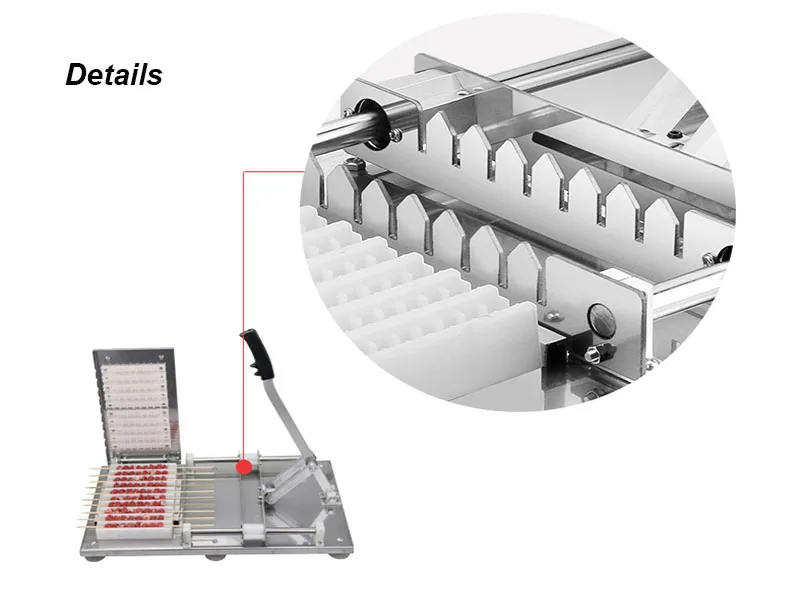 Details