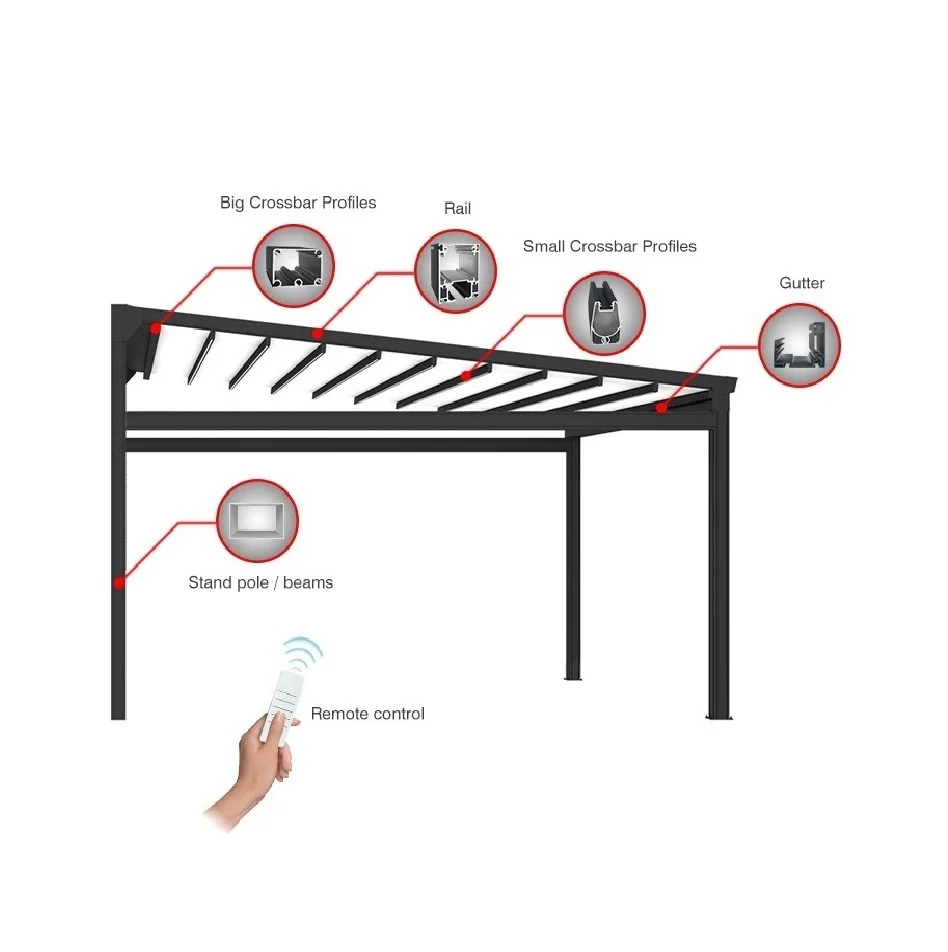 Big Crossbar Profiles

Rail

Small Crossbar Profiles

Gutter

Stand pole / beams

Remote control