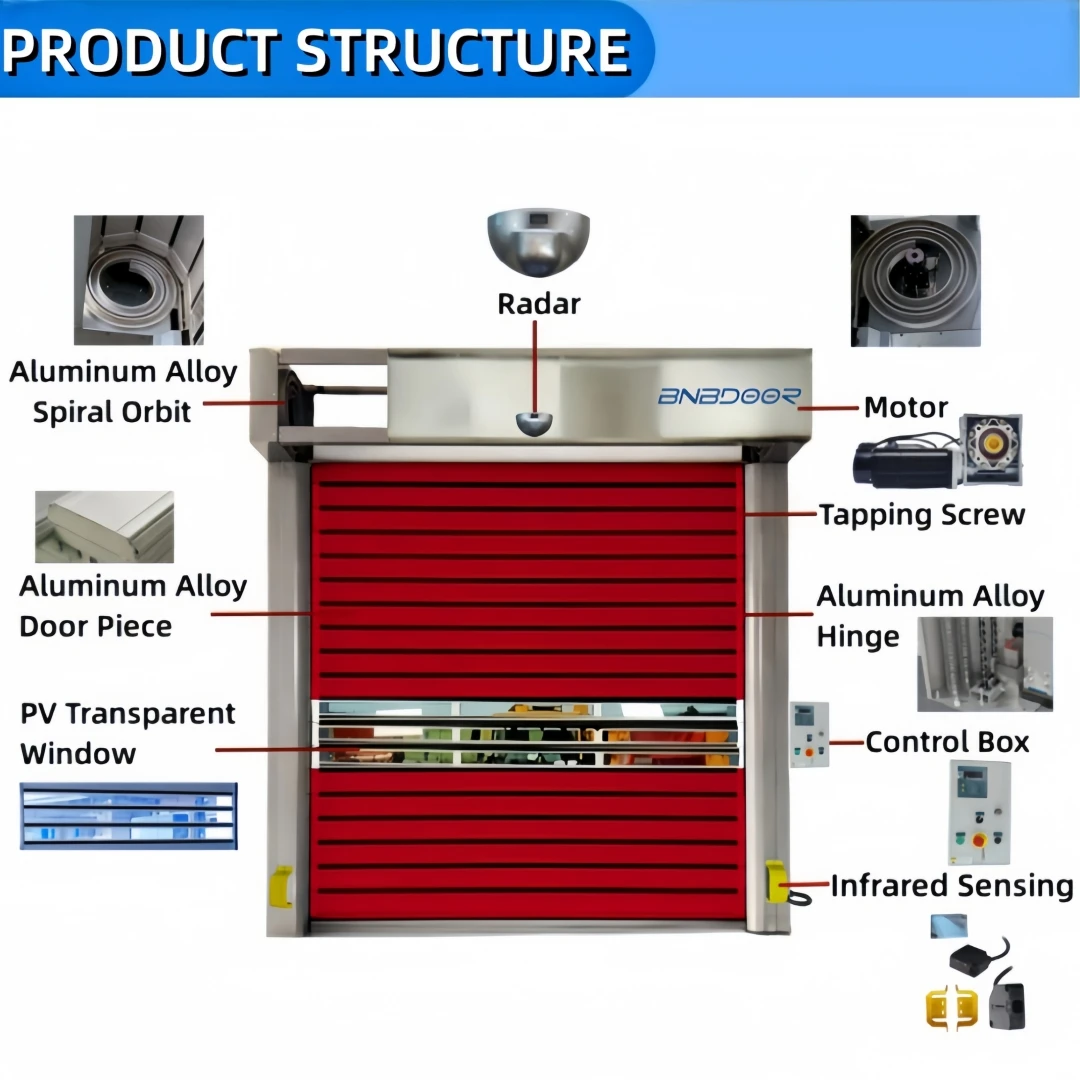 PRODUCT STRUCTURE

Radar

Aluminum Alloy Spiral Orbit

BNBDOOR

Motor

Tapping Screw

Aluminum Alloy Door Piece

Aluminum Alloy Hinge

PV Transparent Window

Control Box

Infrared Sensing