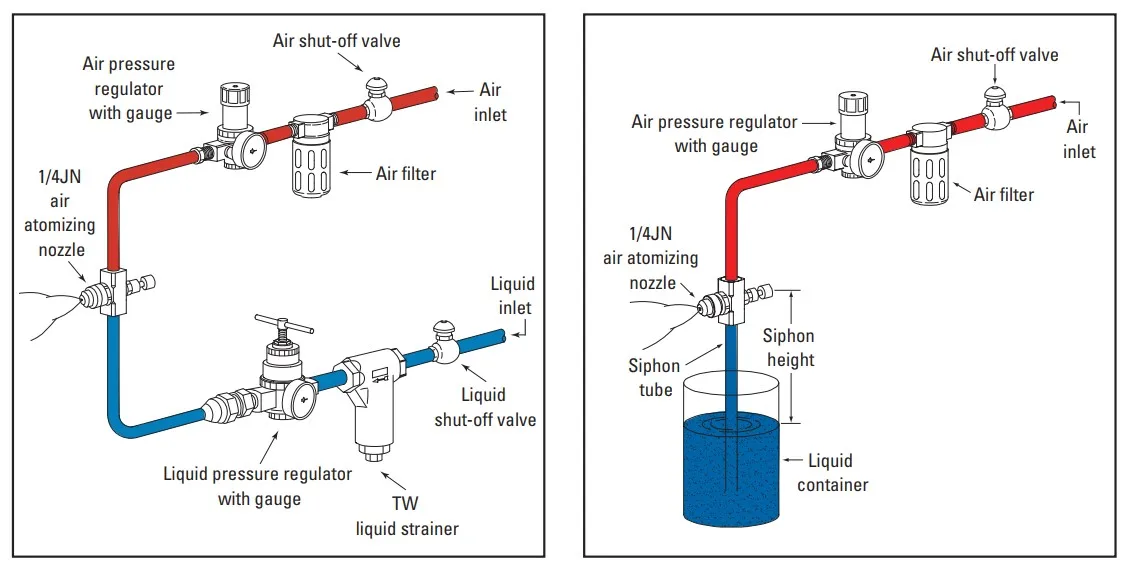 Air shut-off valve

Air pressure regulator with gauge

Air inlet

Air filter

1/4JN air atomizing nozzle

Liquid inlet

Liquid shut-off valve

Liquid pressure regulator with gauge

TW liquid strainer

Air shut-off valve

Air pressure regulator with gauge

Air inlet

Air filter

1/4JN air atomizing nozzle

Siphon height

Siphon tube

Liquid container