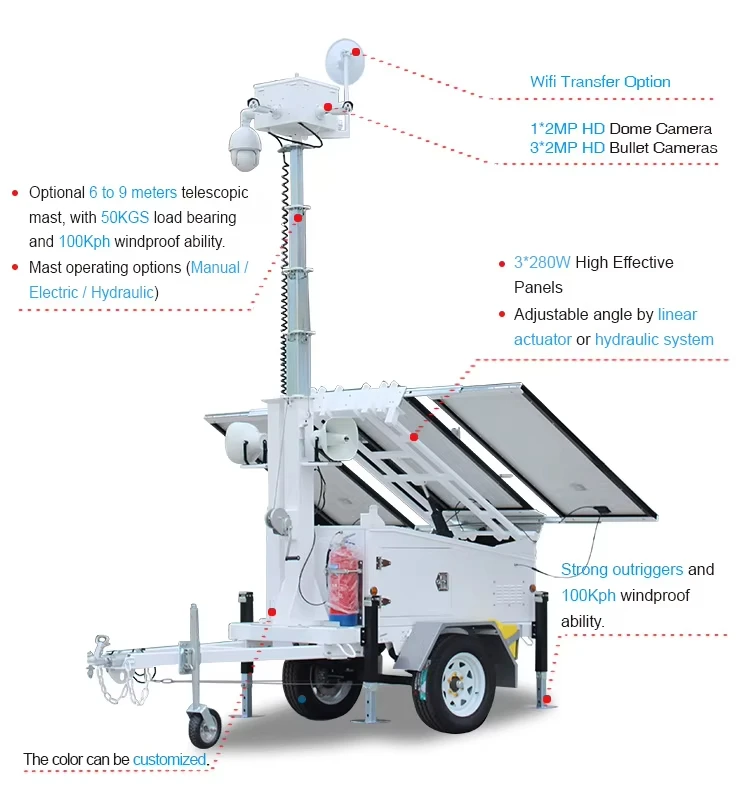 Wifi Transfer Option

1*2MP HD Dome Camera
3*2MP HD Bullet Cameras

• Optional 6 to 9 meters telescopic mast, with 50KGS load bearing and 100Kph windproof ability.
• Mast operating options (Manual / Electric / Hydraulic)

• 3*280W High Effective Panels
• Adjustable angle by linear actuator or hydraulic system

Strong outriggers and 100Kph windproof ability.

The color can be customized.