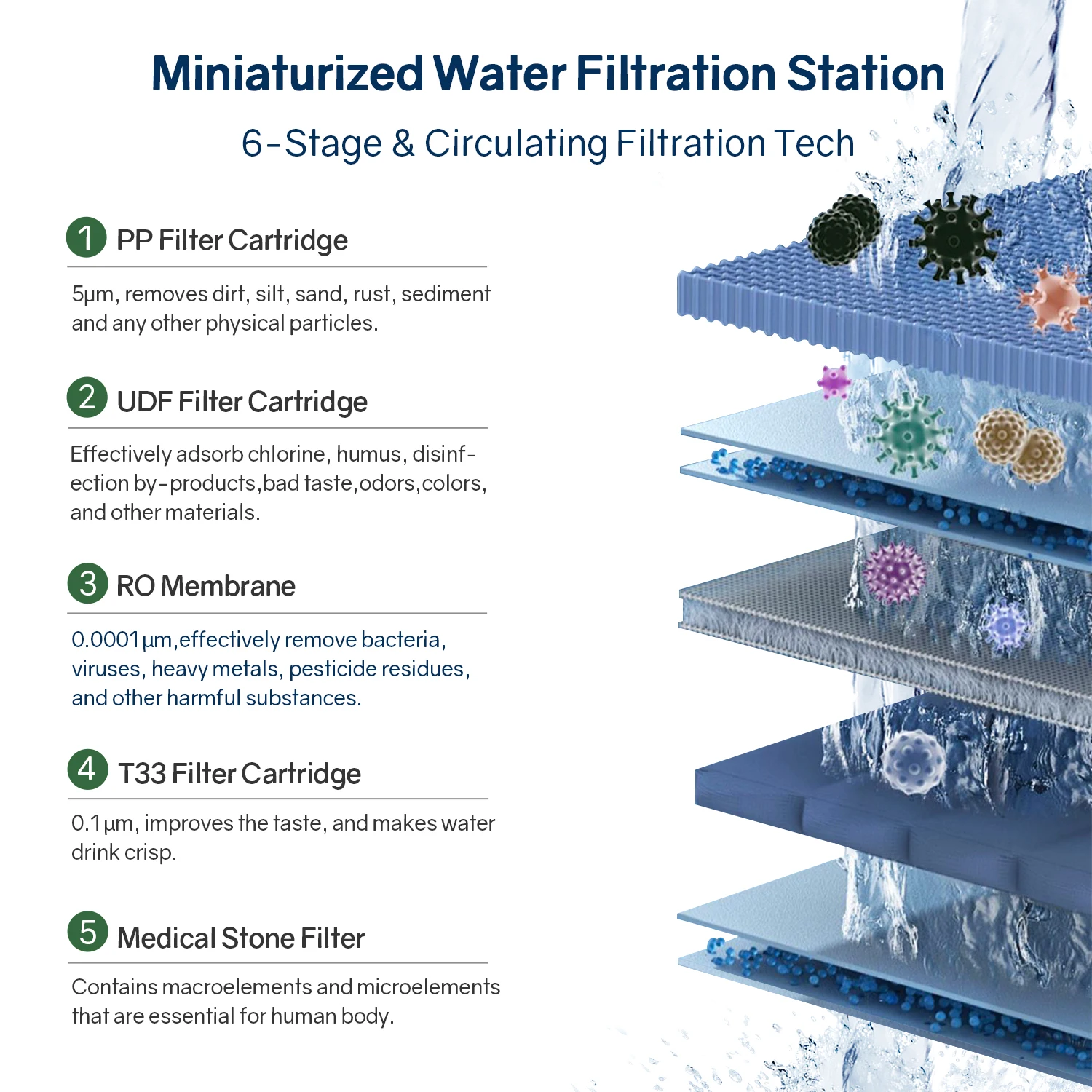 Miniaturized Water Filtration Station

6-Stage & Circulating Filtration Tech

1 PP Filter Cartridge

5μm, removes dirt, silt, sand, rust, sediment and any other physical particles.

2 UDF Filter Cartridge

Effectively adsorb chlorine, humus, disinfection by-products,bad taste,odors,colors, and other materials.

3 RO Membrane

0.0001μm,effectively remove bacteria, viruses, heavy metals, pesticide residues, and other harmful substances.

4 T33 Filter Cartridge

0.1μm, improves the taste, and makes water drink crisp.

5 Medical Stone Filter

Contains macroelements and microelements that are essential for human body.