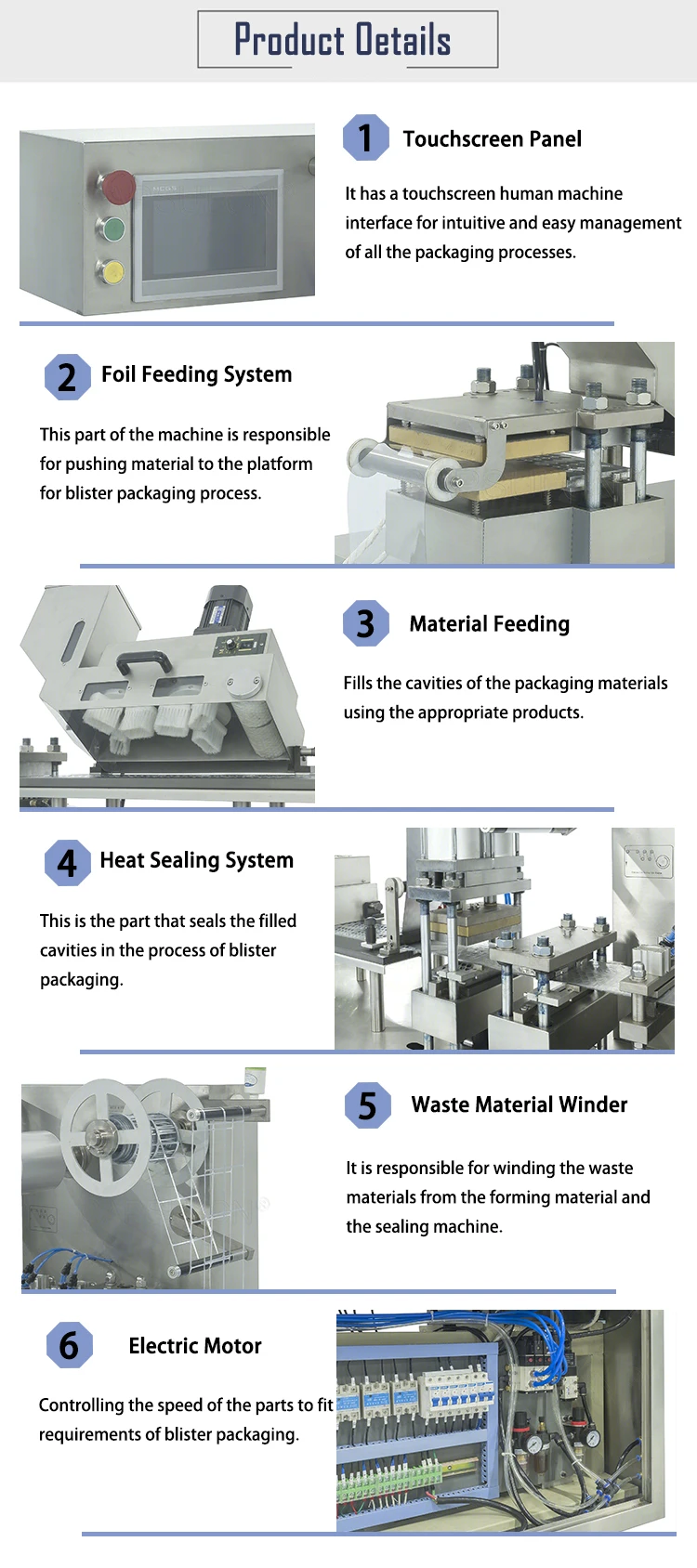 Product Details

1 Touchscreen Panel

It has a touchscreen human machine interface for intuitive and easy management of all the packaging processes.

2 Foil Feeding System

This part of the machine is responsible for pushing material to the platform for blister packaging process.

3 Material Feeding

Fills the cavities of the packaging materials using the appropriate products.

4 Heat Sealing System

This is the part that seals the filled cavities in the process of blister packaging.

5 Waste Material Winder

It is responsible for winding the waste materials from the forming material and the sealing machine.

6 Electric Motor

Controlling the speed of the parts to fit requirements of blister packaging.