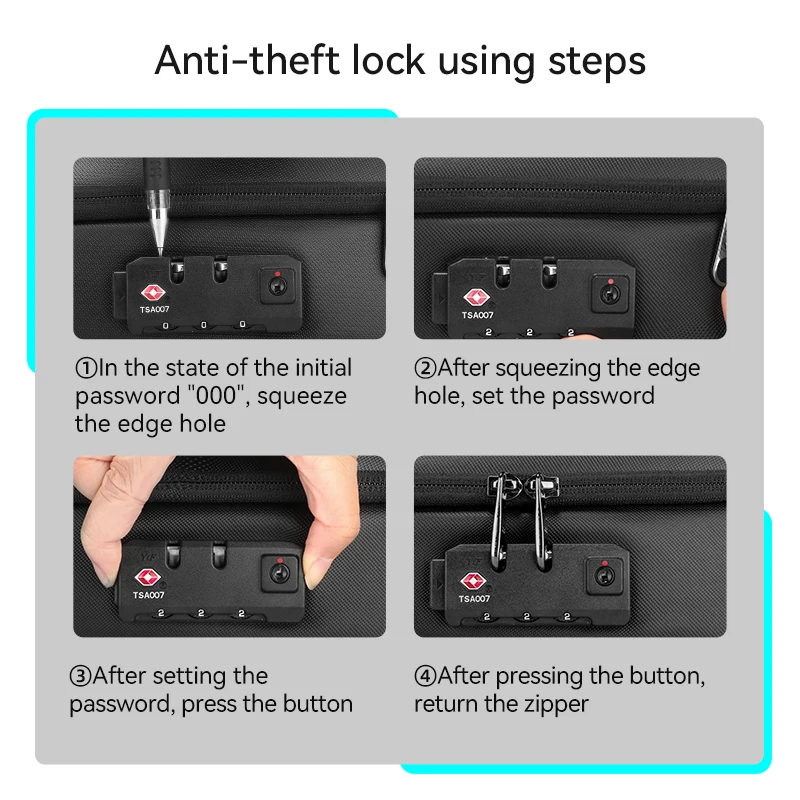 Anti-theft lock using steps

TSA007
0 0 0

①In the state of the initial password "000", squeeze the edge hole

TSA007
2 2 2

②After squeezing the edge hole, set the password

TSA007
2 2 2

③After setting the password, press the button

TSA007
2 2 2

④After pressing the button, return the zipper