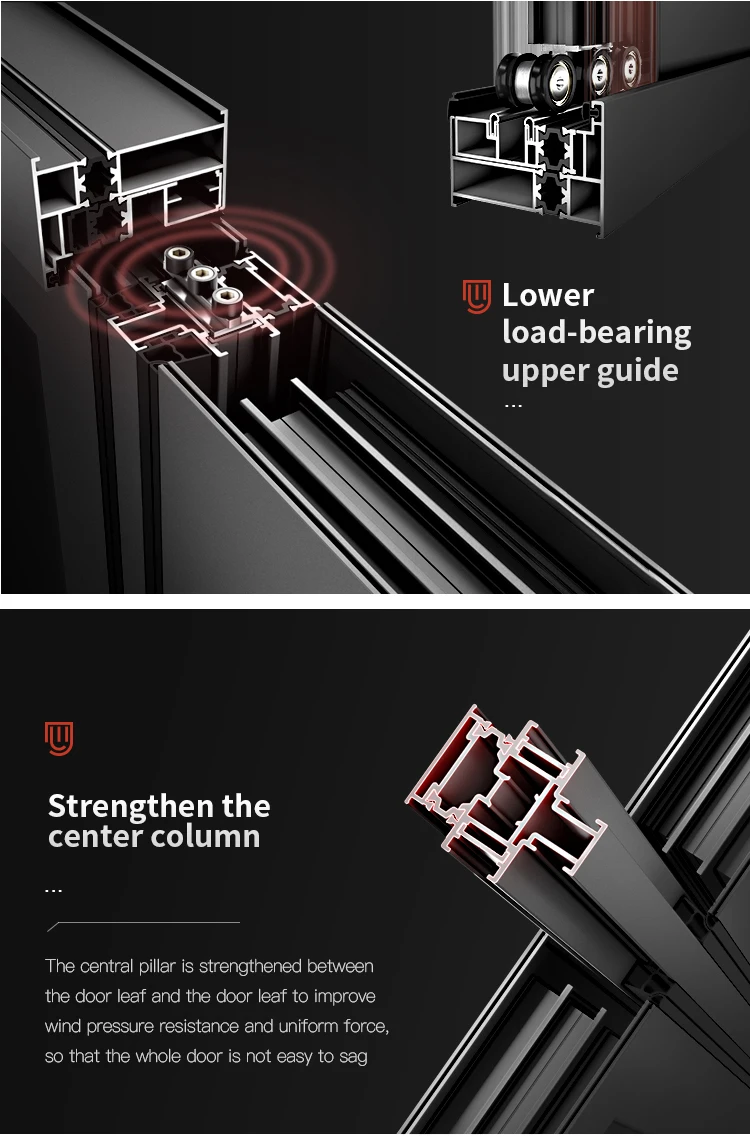 Lower load-bearing upper guide

...

Strengthen the center column

...

The central pillar is strengthened between the door leaf and the door leaf to improve wind pressure resistance and uniform force, so that the whole door is not easy to sag