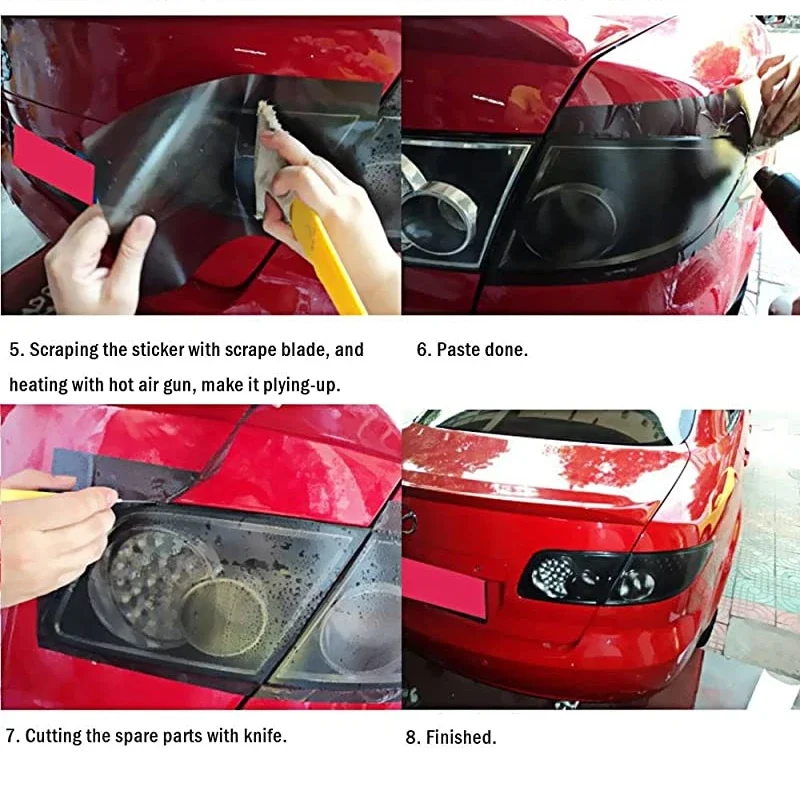 5. Scraping the sticker with scrape blade, and heating with hot air gun, make it plying-up.

6. Paste done.

7. Cutting the spare parts with knife.

8. Finished.