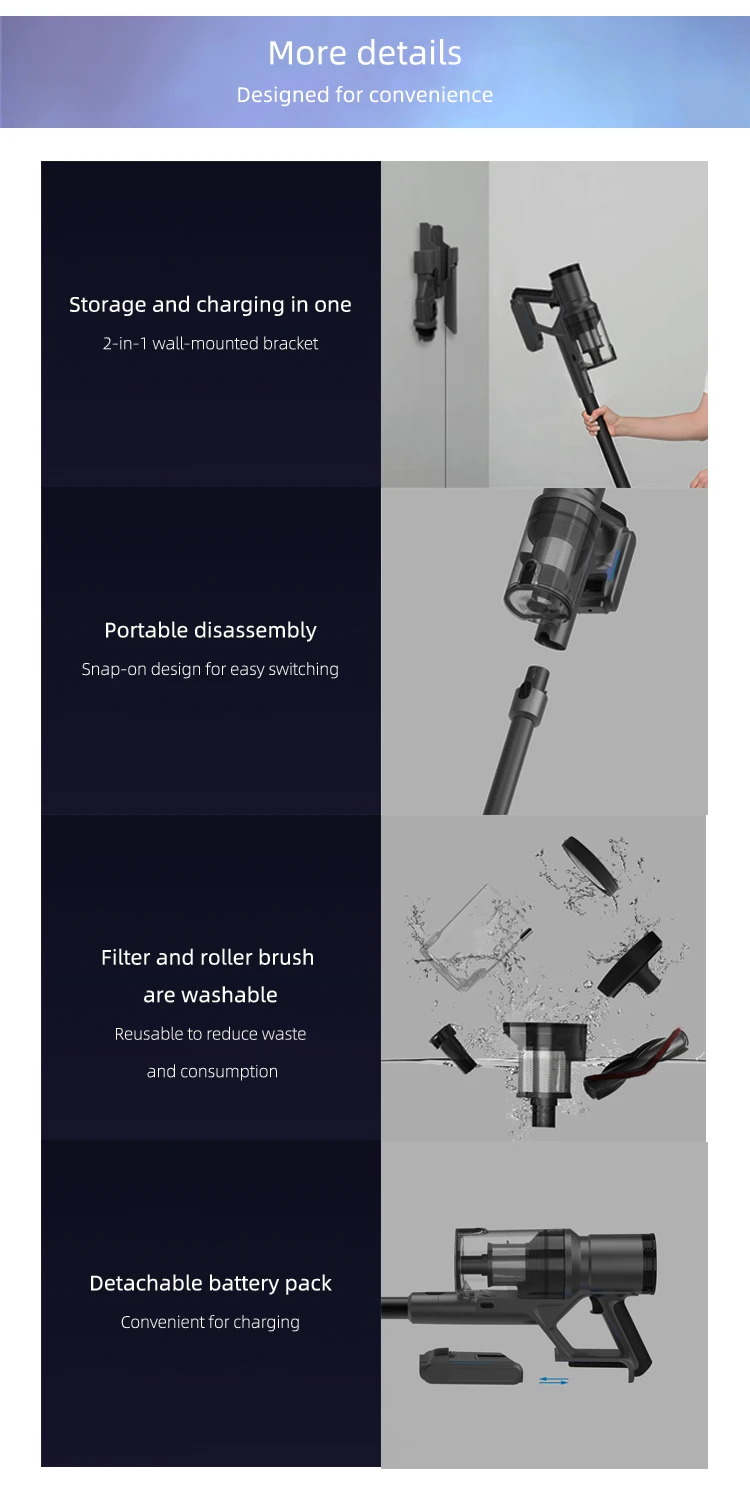 More details
Designed for convenience

Storage and charging in one
2-in-1 wall-mounted bracket

Portable disassembly
Snap-on design for easy switching

Filter and roller brush are washable
Reusable to reduce waste and consumption

Detachable battery pack
Convenient for charging