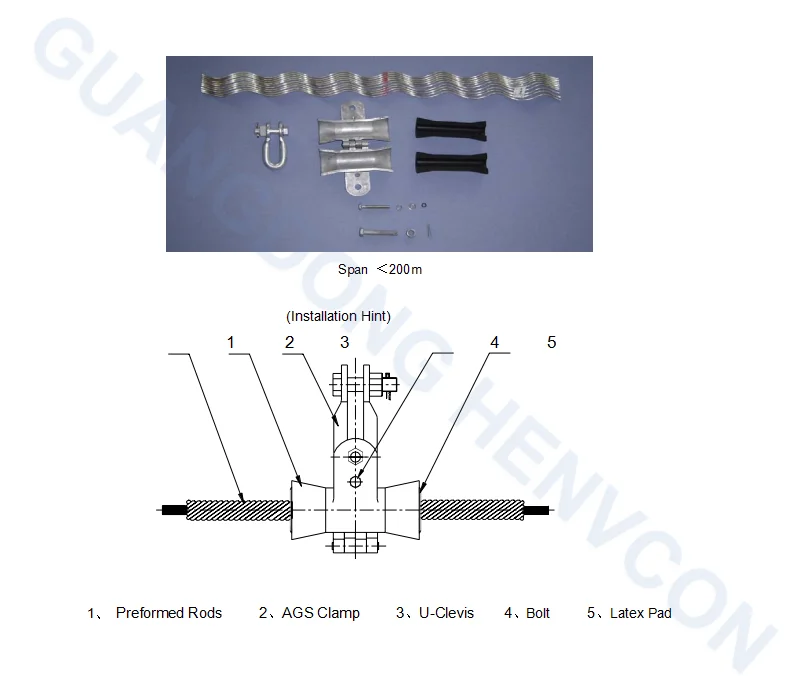 GUANGDONG HENVCON

Span ＜200m

(Installation Hint)

1 2 3 4 5

1、 Preformed Rods 2、AGS Clamp 3、U-Clevis 4、Bolt 5、Latex Pad