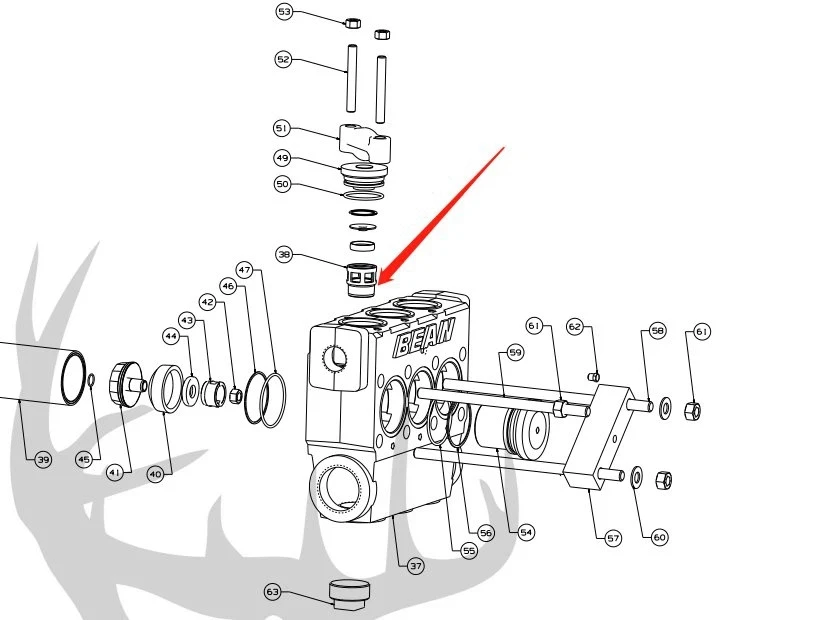 53
52
51
49
50
38
47
46
42
43
44
BEAN
61
62
58
61
59
39
45
41
40
56
54
55
57
60
37
63