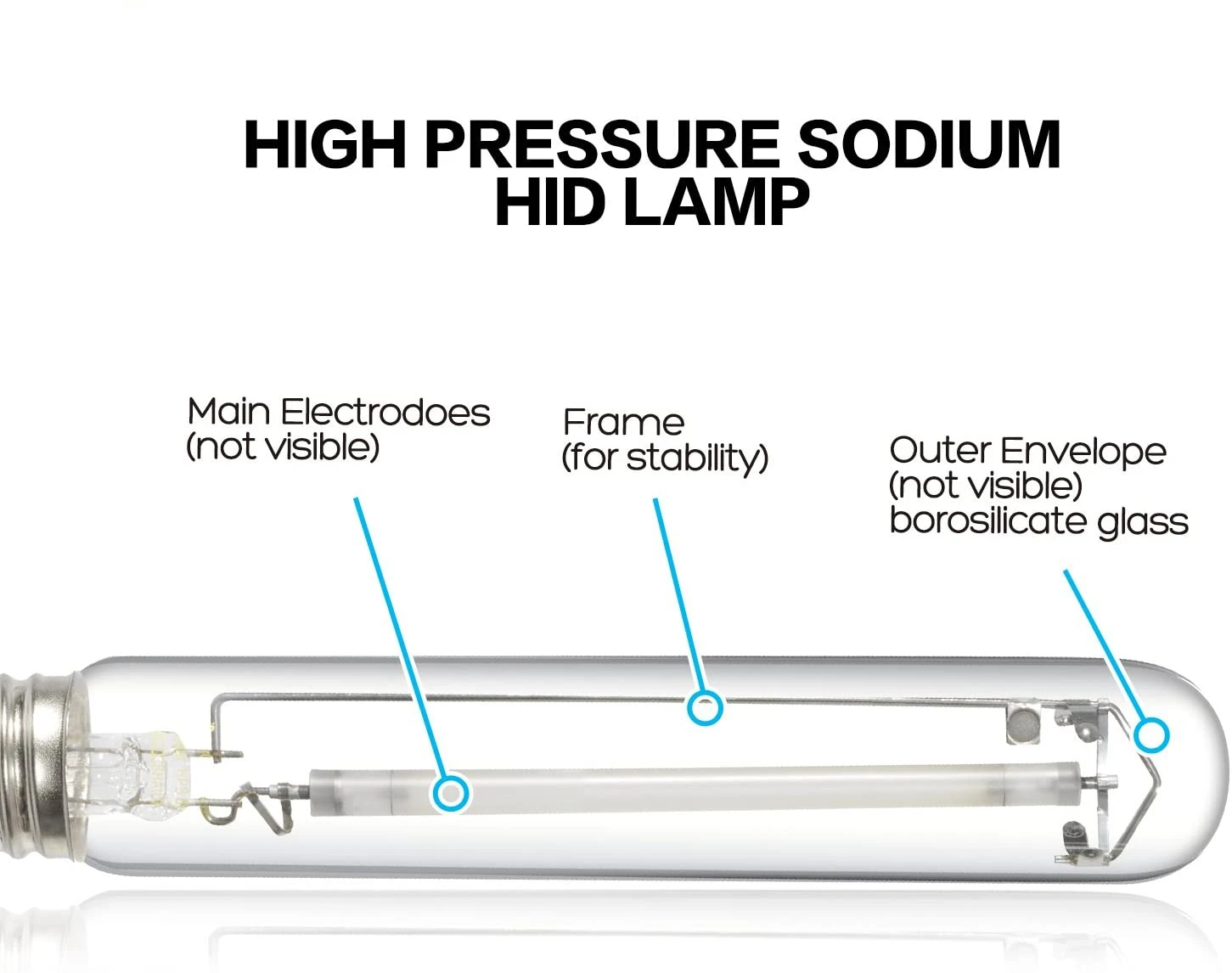 HIGH PRESSURE SODIUM HID LAMP

Main Electrodoes (not visible)

Frame (for stability)

Outer Envelope (not visible) borosilicate glass