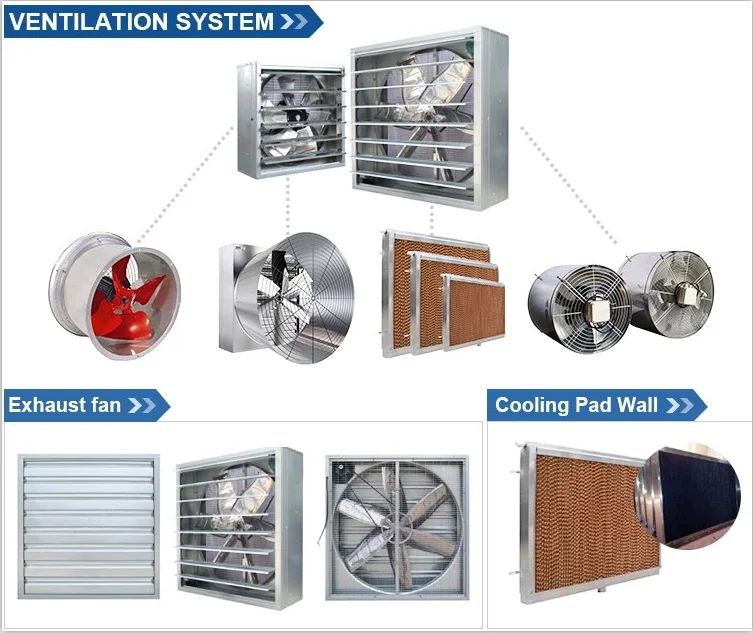 VENTILATION SYSTEM

Exhaust fan

Cooling Pad Wall