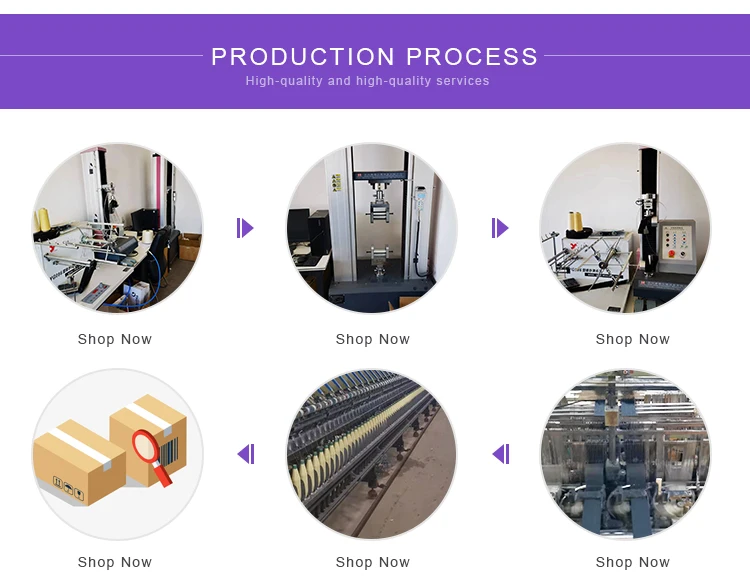 PRODUCTION PROCESS
High-quality and high-quality services

Shop Now

Shop Now

Shop Now

Shop Now

Shop Now

Shop Now