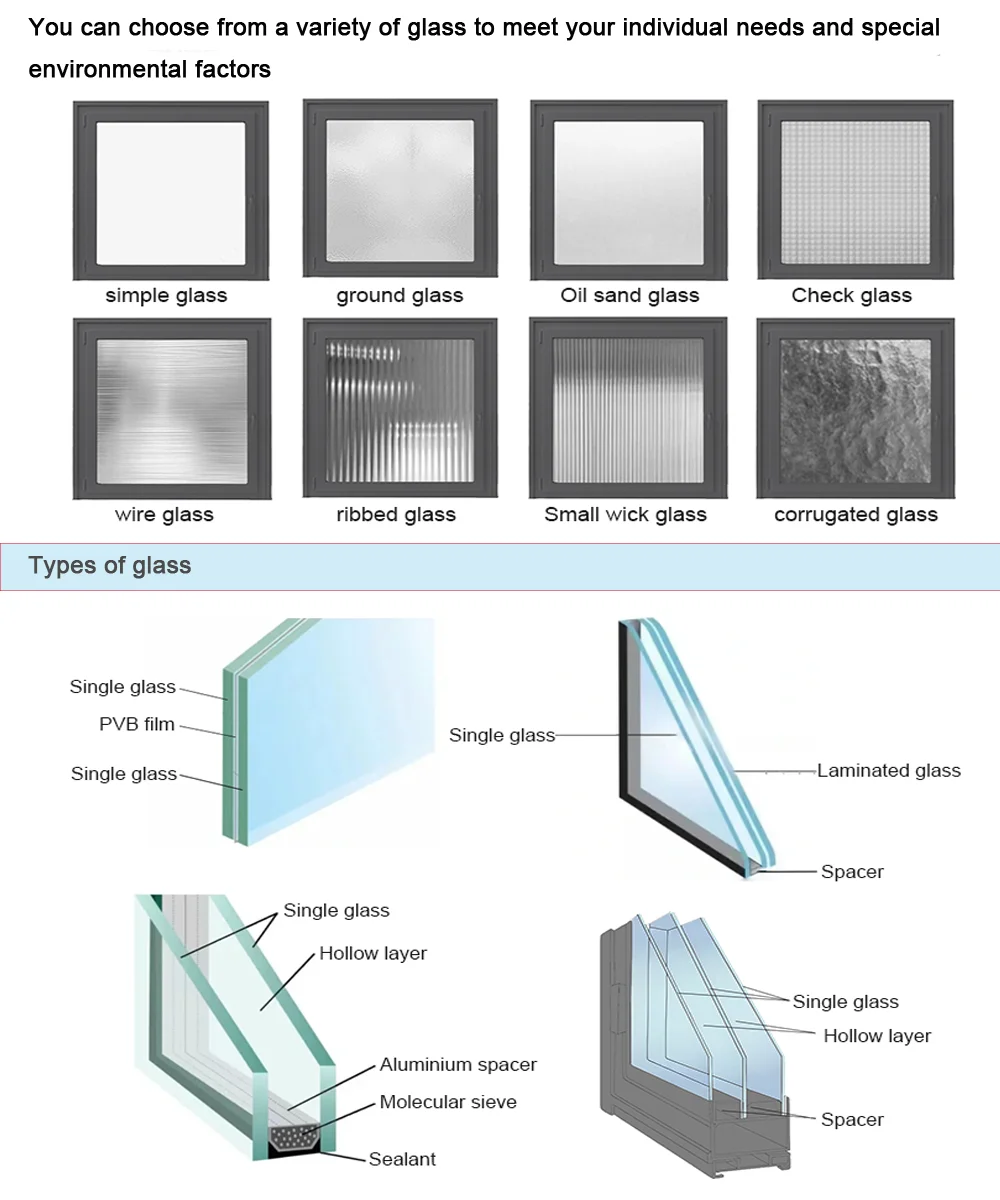 You can choose from a variety of glass to meet your individual needs and special environmental factors

simple glass
ground glass
Oil sand glass
Check glass
wire glass
ribbed glass
Small wick glass
corrugated glass

Types of glass

Single glass
PVB film
Single glass

Single glass
Laminated glass
Spacer

Single glass
Hollow layer
Aluminium spacer
Molecular sieve
Sealant

Single glass
Hollow layer
Spacer