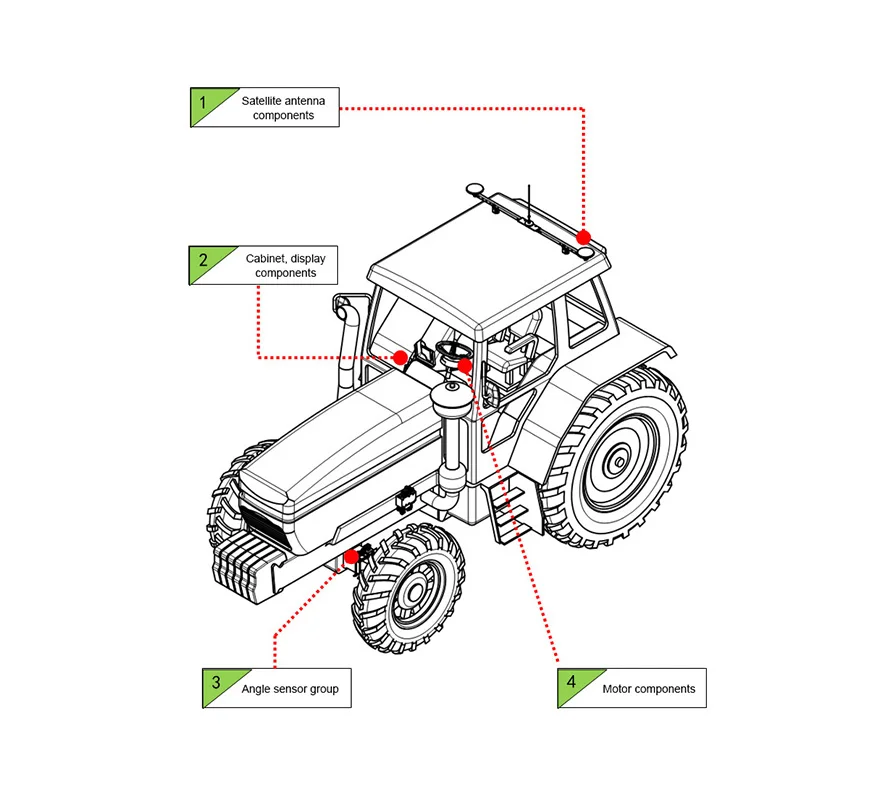 1 Satellite antenna components

2 Cabinet, display components

3 Angle sensor group

4 Motor components