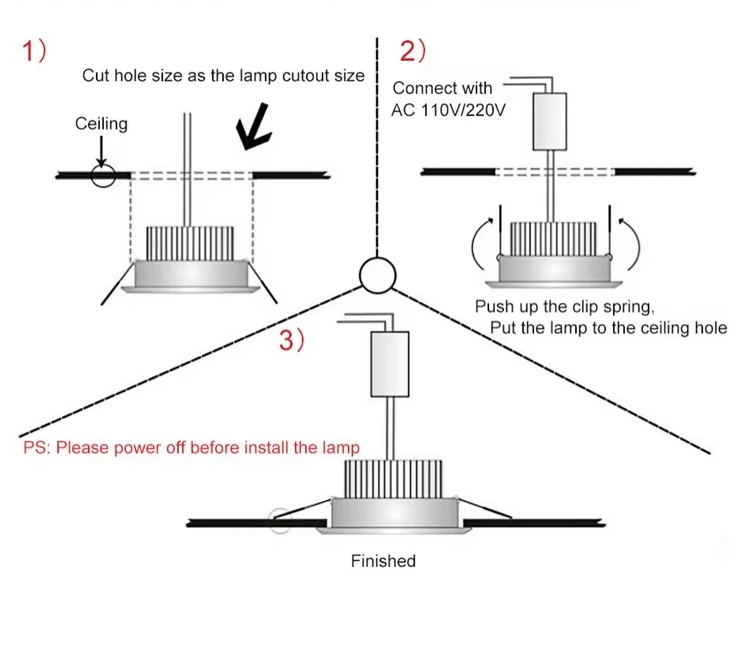 1)

Cut hole size as the lamp cutout size

Ceiling

2)

Connect with
AC 110V/220V

Push up the clip spring,
Put the lamp to the ceiling hole

3)

PS: Please power off before install the lamp

Finished