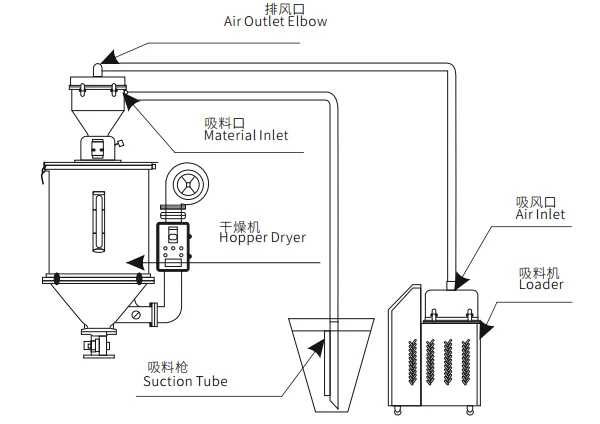 排风口
Air Outlet Elbow

吸料口
Material Inlet

干燥机
Hopper Dryer

吸风口
Air Inlet

吸料机
Loader

吸料枪
Suction Tube