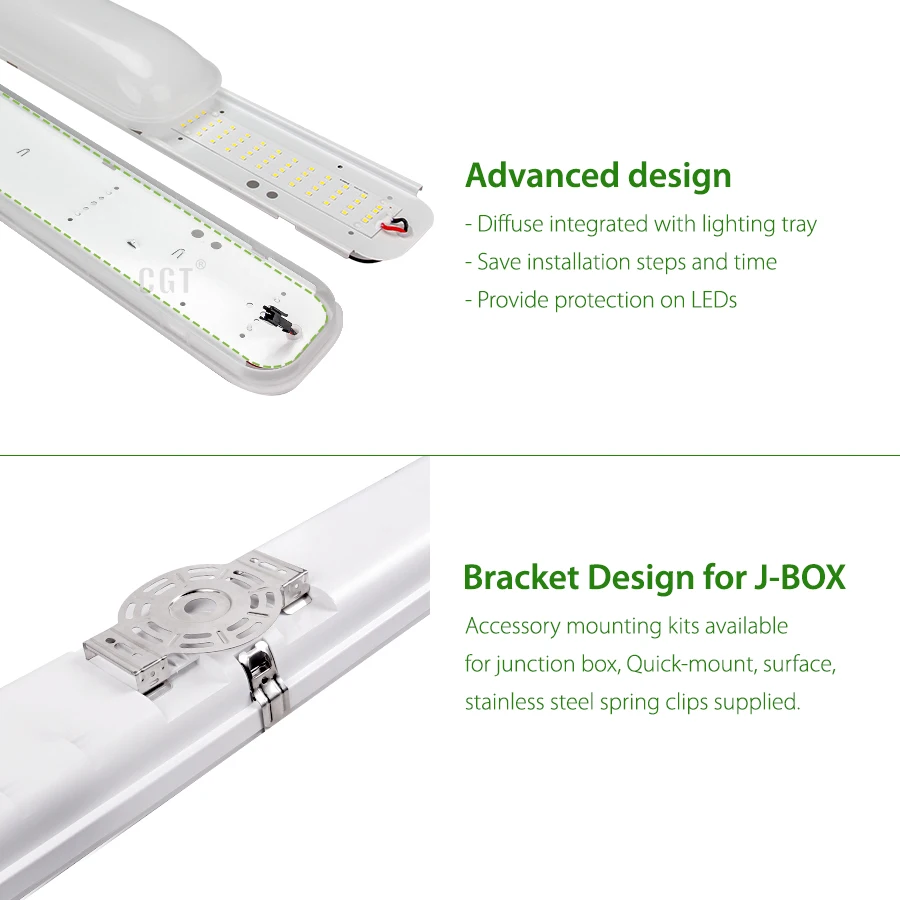 CGT®

Advanced design

- Diffuse integrated with lighting tray
- Save installation steps and time
- Provide protection on LEDs

Bracket Design for J-BOX

Accessory mounting kits available for junction box, Quick-mount, surface, stainless steel spring clips supplied.