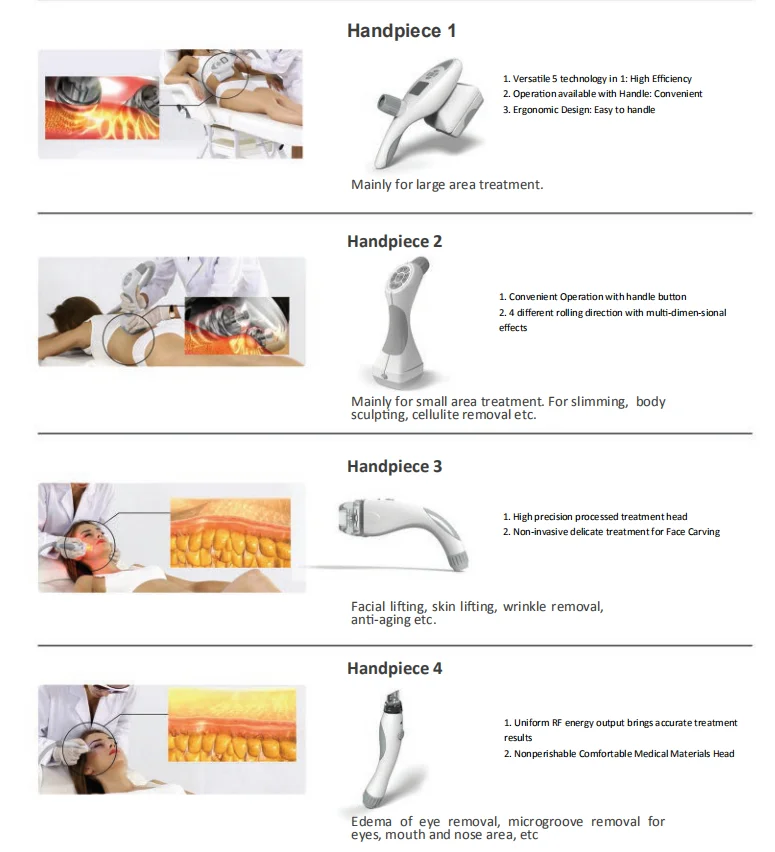 Handpiece 1

1. Versatile 5 technology in 1: High Efficiency
2. Operation available with Handle: Convenient
3. Ergonomic Design: Easy to handle

Mainly for large area treatment.

Handpiece 2

1. Convenient Operation with handle button
2. 4 different rolling direction with multi-dimen-sional effects

Mainly for small area treatment. For slimming, body sculpting, cellulite removal etc.

Handpiece 3

1. High precision processed treatment head
2. Non-invasive delicate treatment for Face Carving

Facial lifting, skin lifting, wrinkle removal, anti-aging etc.

Handpiece 4

1. Uniform RF energy output brings accurate treatment results
2. Nonperishable Comfortable Medical Materials Head

Edema of eye removal, microgroove removal for eyes, mouth and nose area, etc