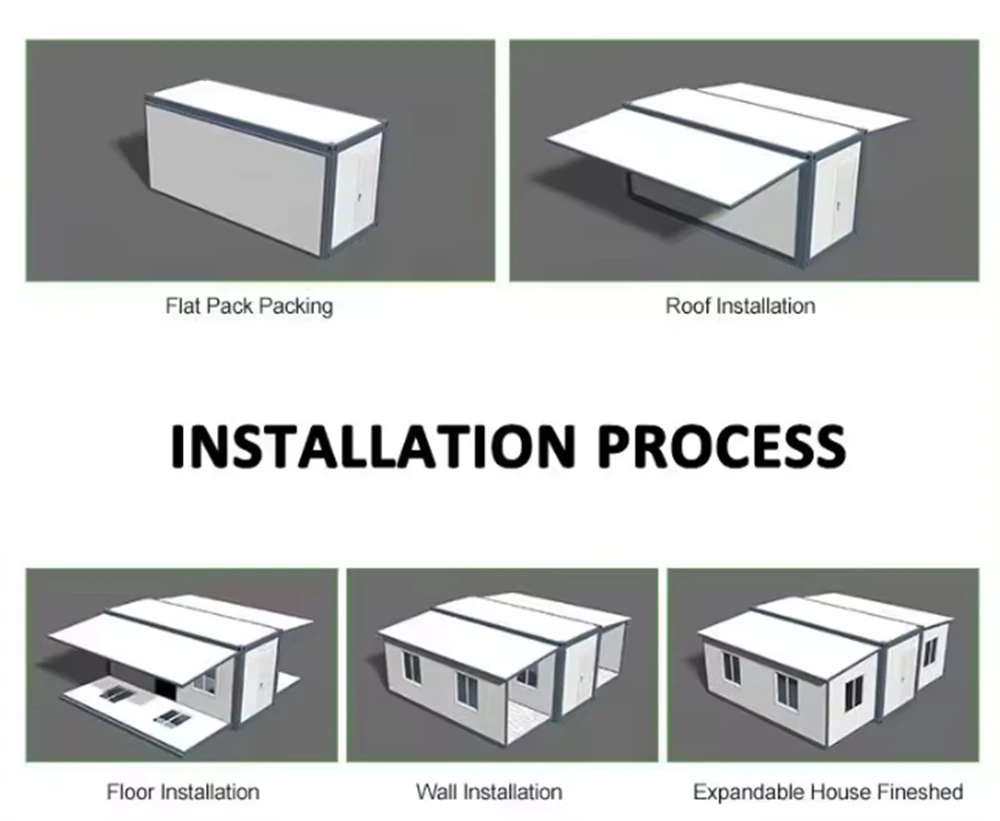 Flat Pack Packing

Roof Installation

INSTALLATION PROCESS

Floor Installation

Wall Installation

Expandable House Fineshed