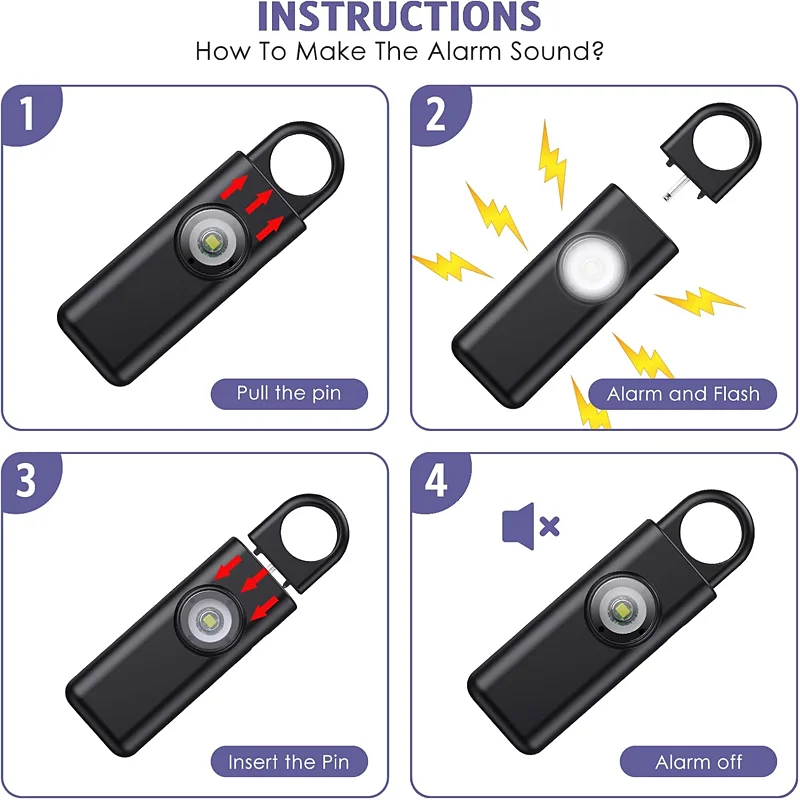 INSTRUCTIONS
How To Make The Alarm Sound?

1

Pull the pin

2

Alarm and Flash

3

Insert the Pin

4

Alarm off