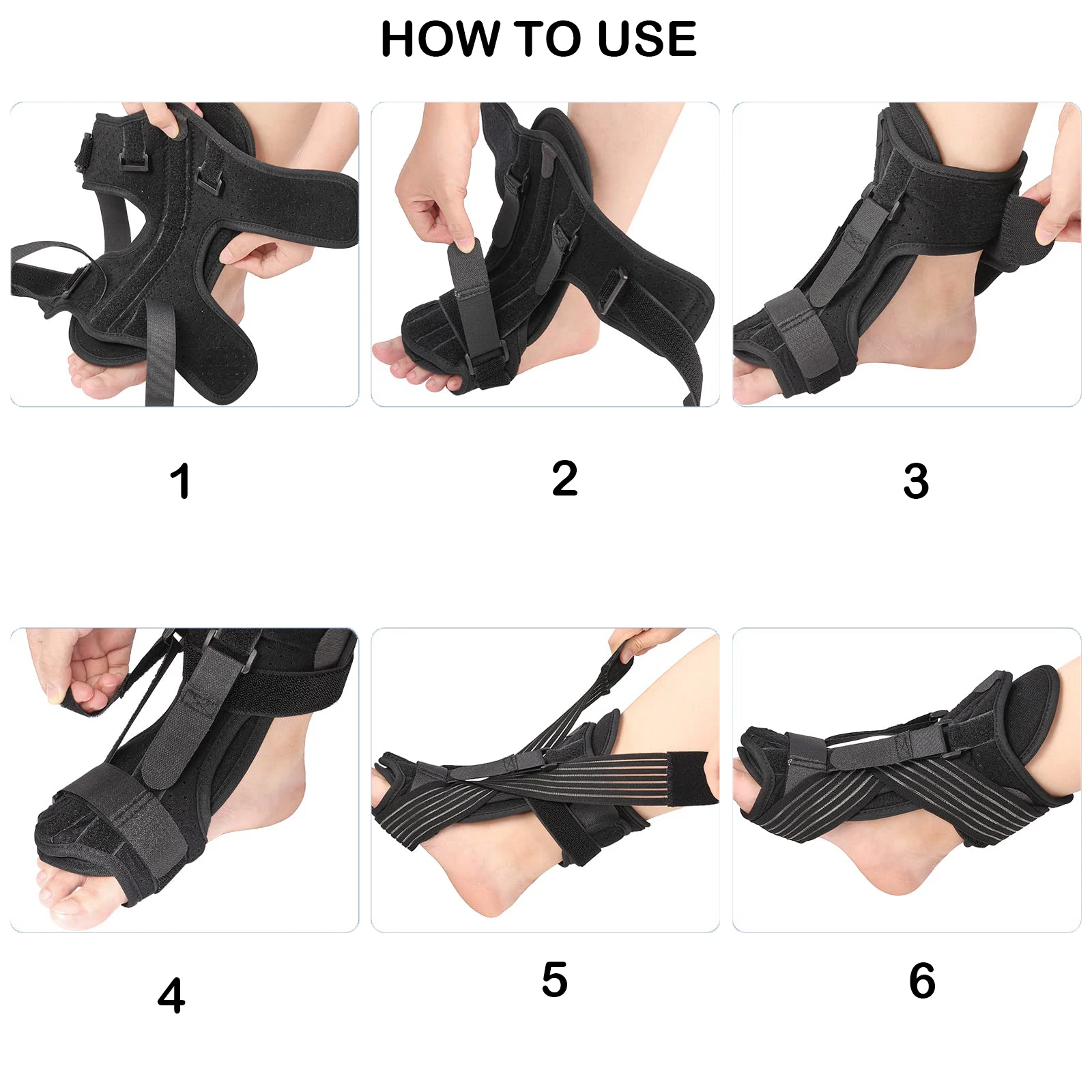 HOW TO USE

1

2

3

4

5

6