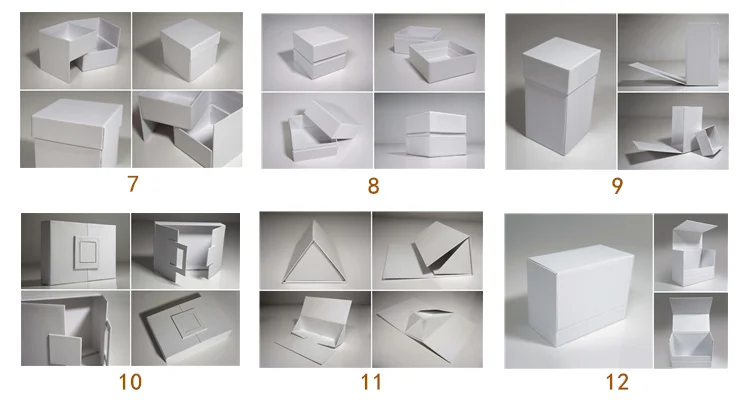 7

8

9

10

11

12