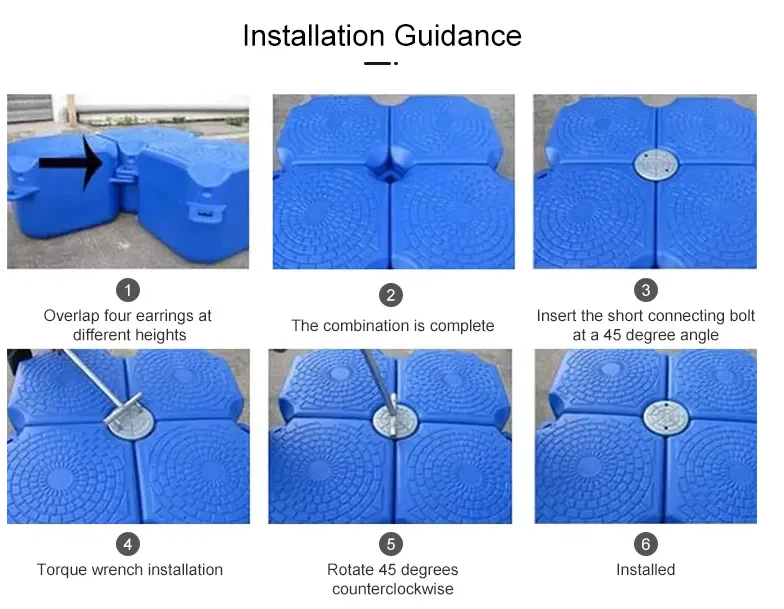 Installation Guidance

1
Overlap four earrings at different heights

2
The combination is complete

3
Insert the short connecting bolt at a 45 degree angle

4
Torque wrench installation

5
Rotate 45 degrees counterclockwise

6
Installed