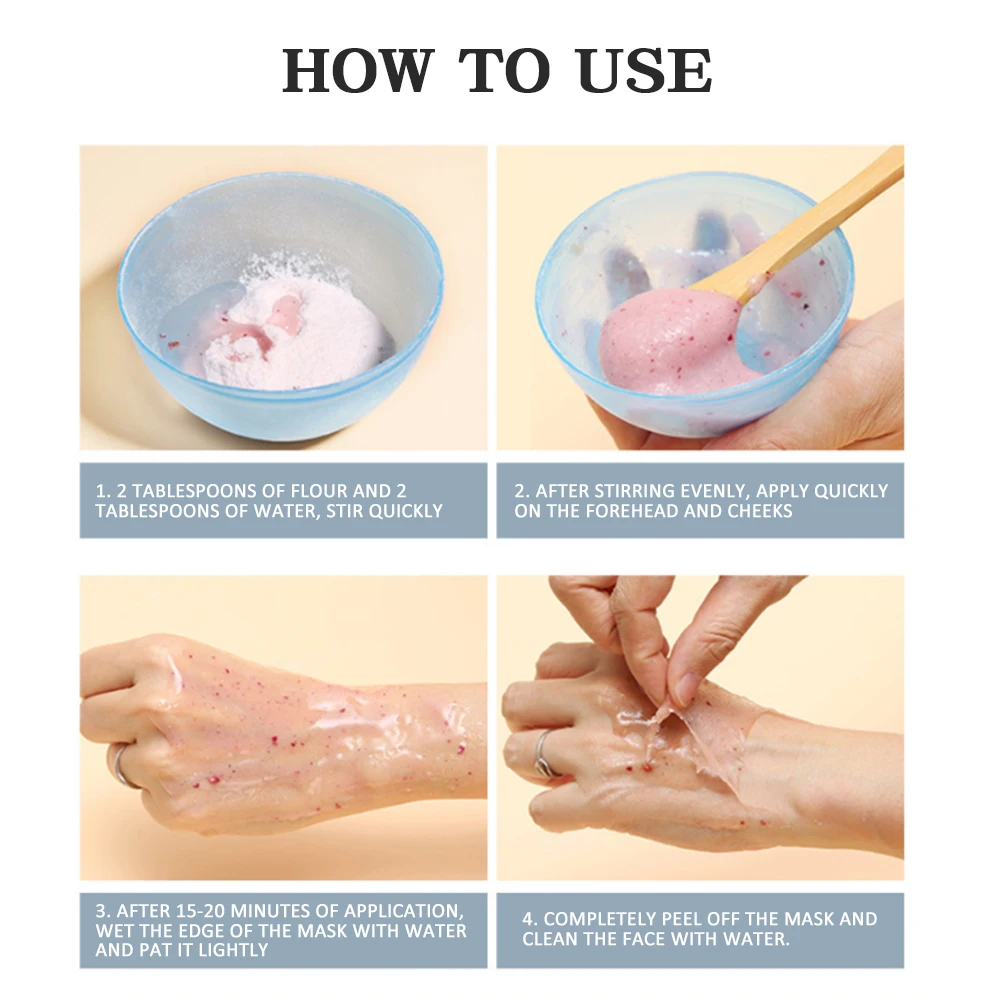 HOW TO USE

1. 2 TABLESPOONS OF FLOUR AND 2 TABLESPOONS OF WATER, STIR QUICKLY

2. AFTER STIRRING EVENLY, APPLY QUICKLY ON THE FOREHEAD AND CHEEKS

3. AFTER 15-20 MINUTES OF APPLICATION, WET THE EDGE OF THE MASK WITH WATER AND PAT IT LIGHTLY

4. COMPLETELY PEEL OFF THE MASK AND CLEAN THE FACE WITH WATER.