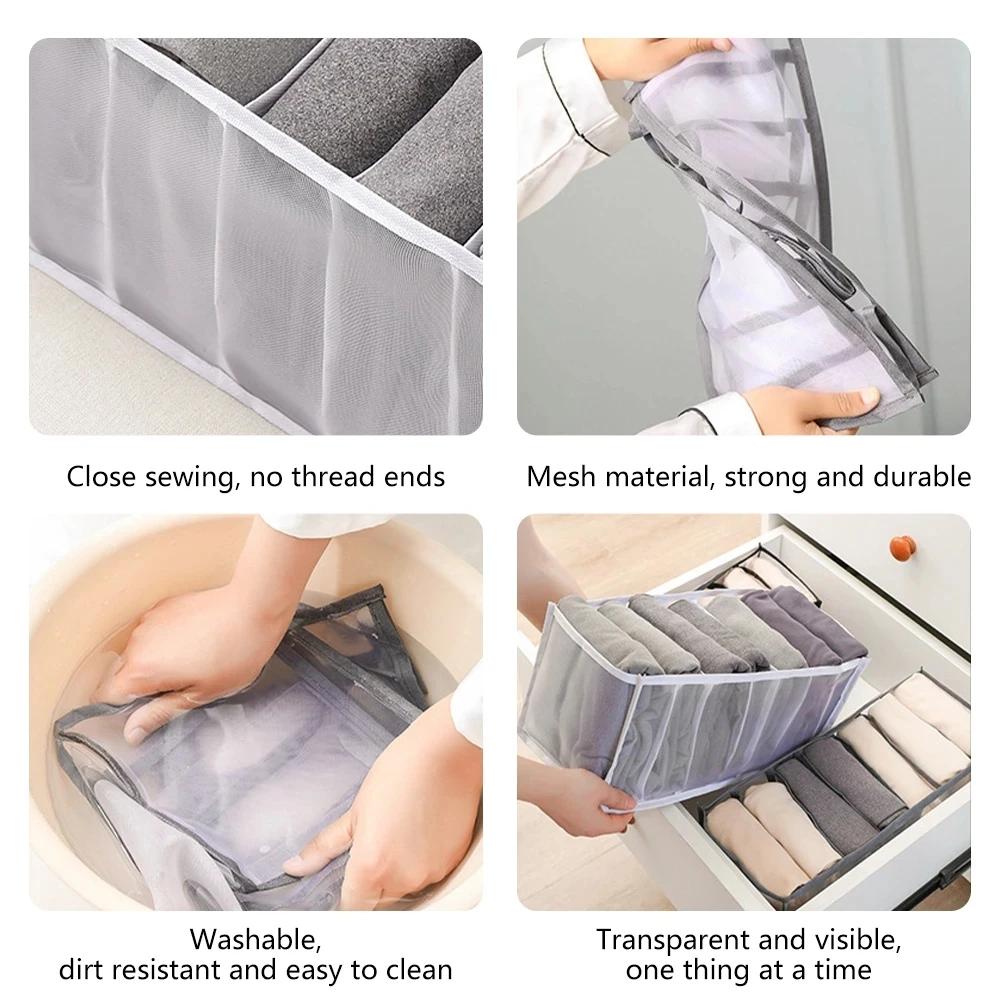 Close sewing, no thread ends

Mesh material, strong and durable

Washable,
dirt resistant and easy to clean

Transparent and visible,
one thing at a time