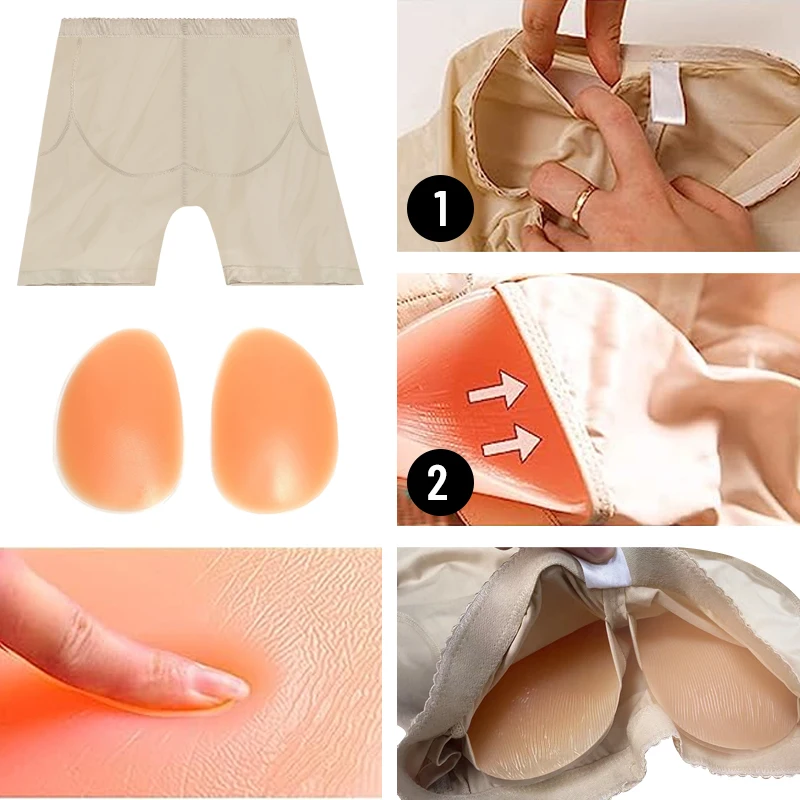 1

2