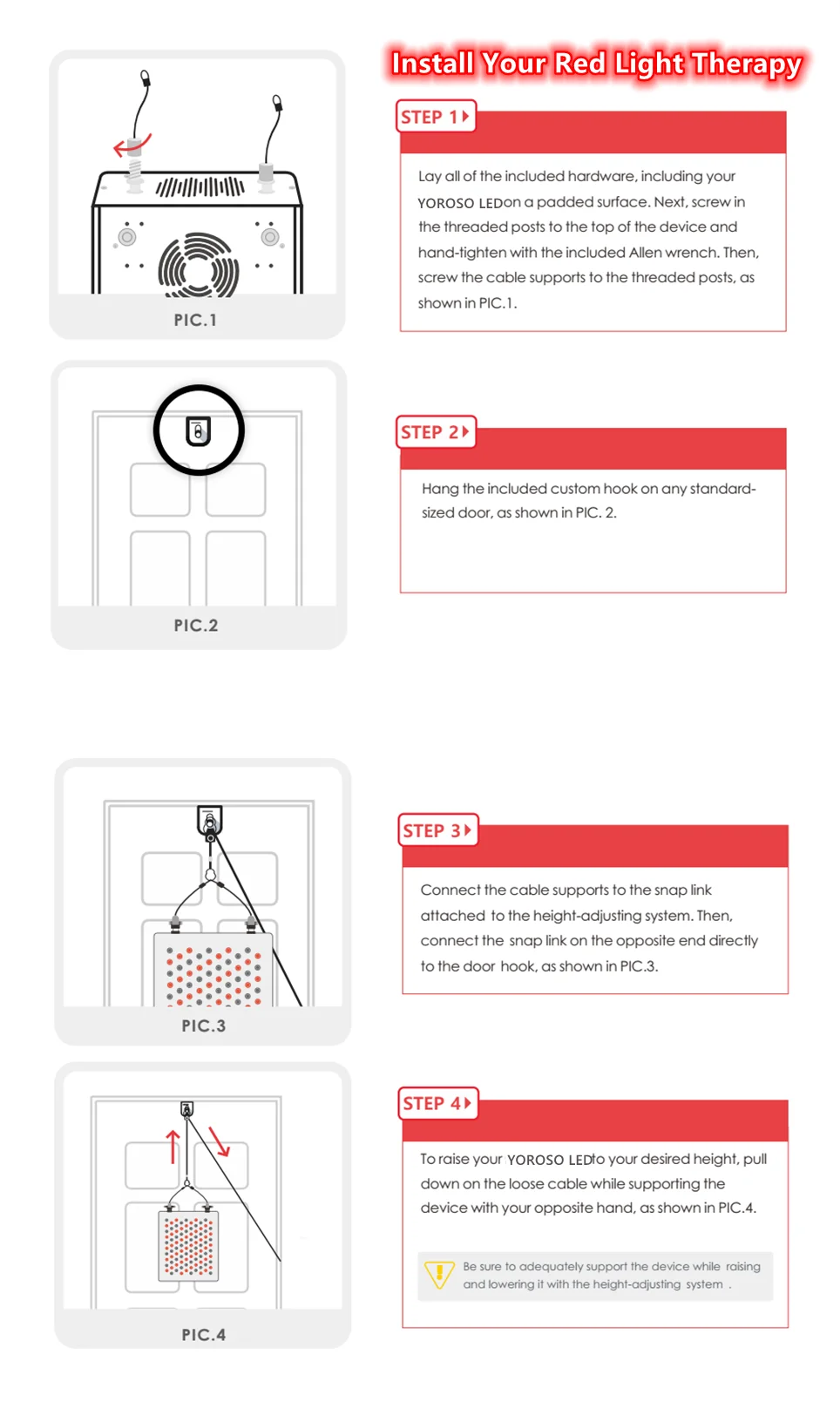 Install Your Red Light Therapy

PIC.1

STEP 1

Lay all of the included hardware, including your YOROSO LEDon a padded surface. Next, screw in the threaded posts to the top of the device and hand-tighten with the included Allen wrench. Then, screw the cable supports to the threaded posts, as shown in PIC.1.

PIC.2

STEP 2

Hang the included custom hook on any standard-sized door, as shown in PIC. 2.

PIC.3

STEP 3

Connect the cable supports to the snap link attached to the height-adjusting system. Then, connect the snap link on the opposite end directly to the door hook, as shown in PIC.3.

PIC.4

STEP 4

To raise your YOROSO LEDto your desired height, pull down on the loose cable while supporting the device with your opposite hand, as shown in PIC.4.

Be sure to adequately support the device while raising and lowering it with the height-adjusting system .