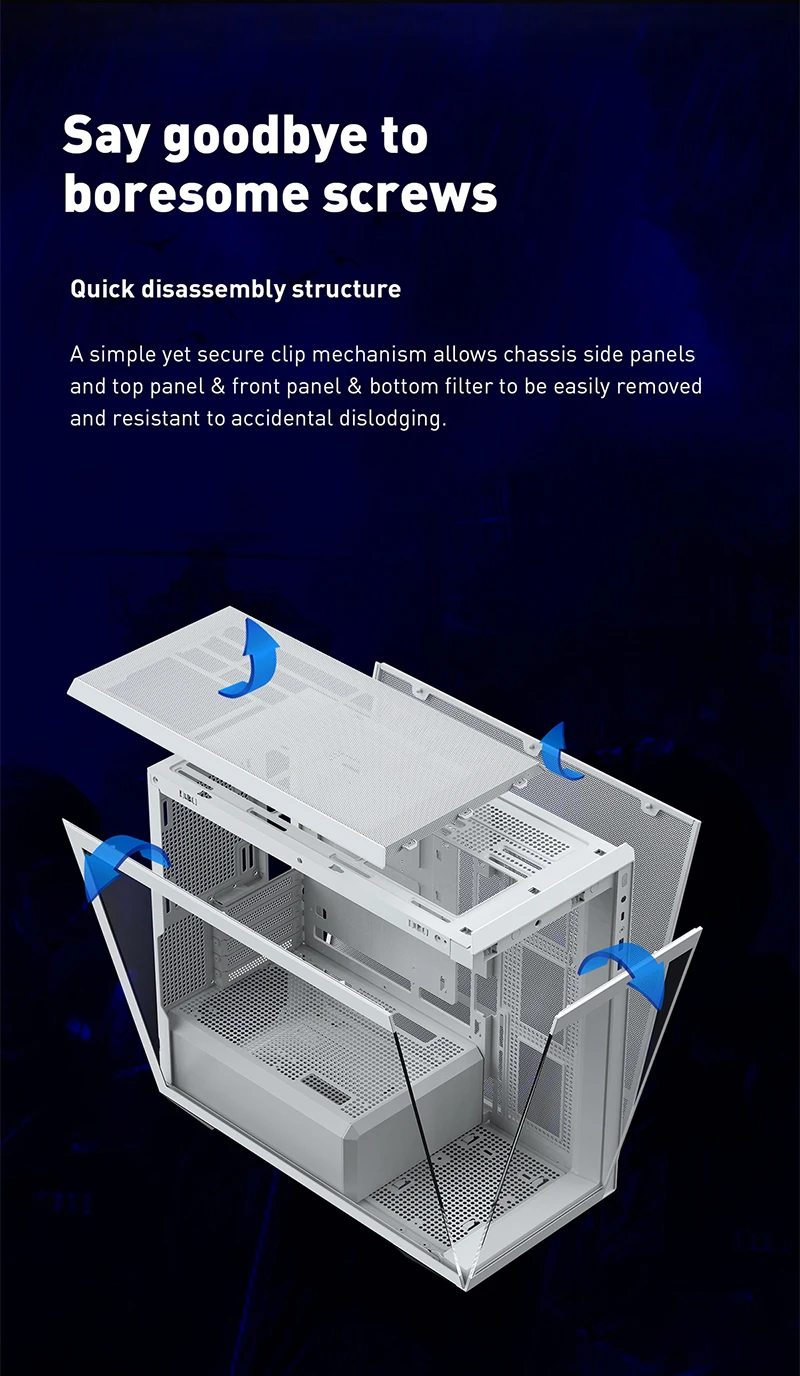 Say goodbye to boresome screws

Quick disassembly structure

A simple yet secure clip mechanism allows chassis side panels and top panel & front panel & bottom filter to be easily removed and resistant to accidental dislodging.