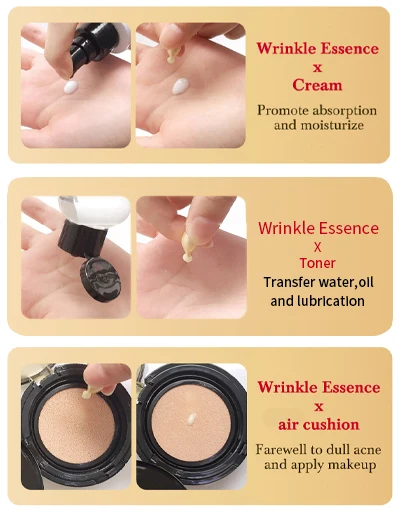 Wrinkle Essence
x
Cream

Promote absorption and moisturize

Wrinkle Essence
X
Toner

Transfer water,oil and lubrication

Wrinkle Essence
x
air cushion

Farewell to dull acne and apply makeup