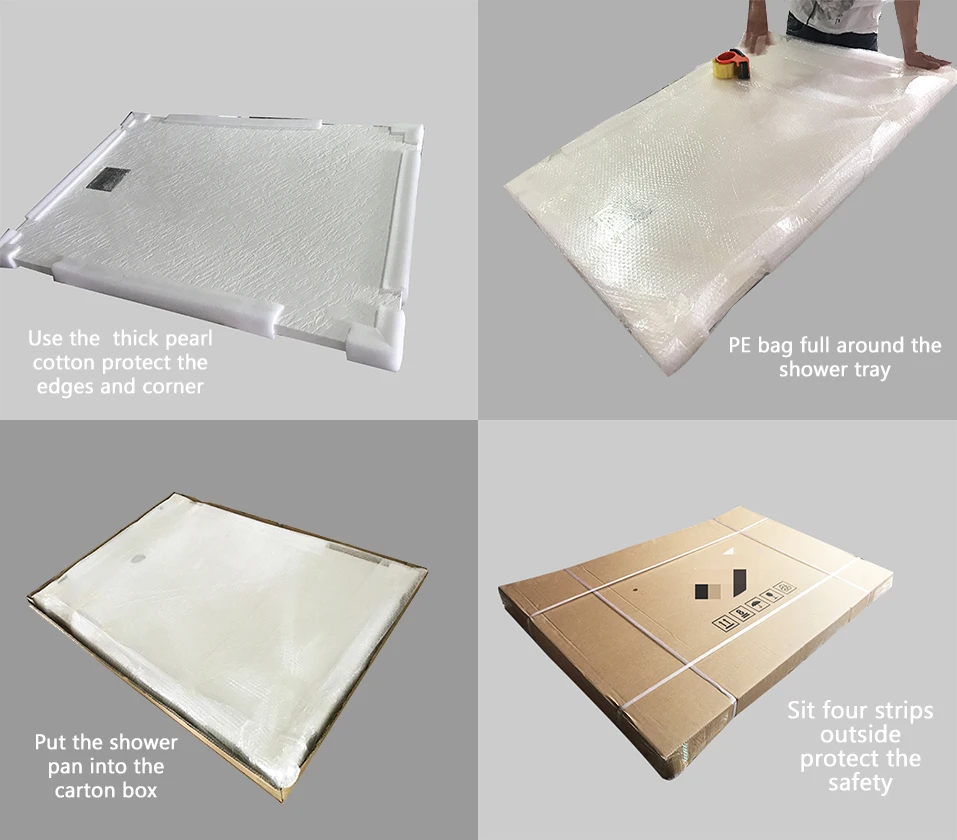 Use the thick pearl cotton protect the edges and corner

PE bag full around the shower tray

Put the shower pan into the carton box

Sit four strips outside protect the safety