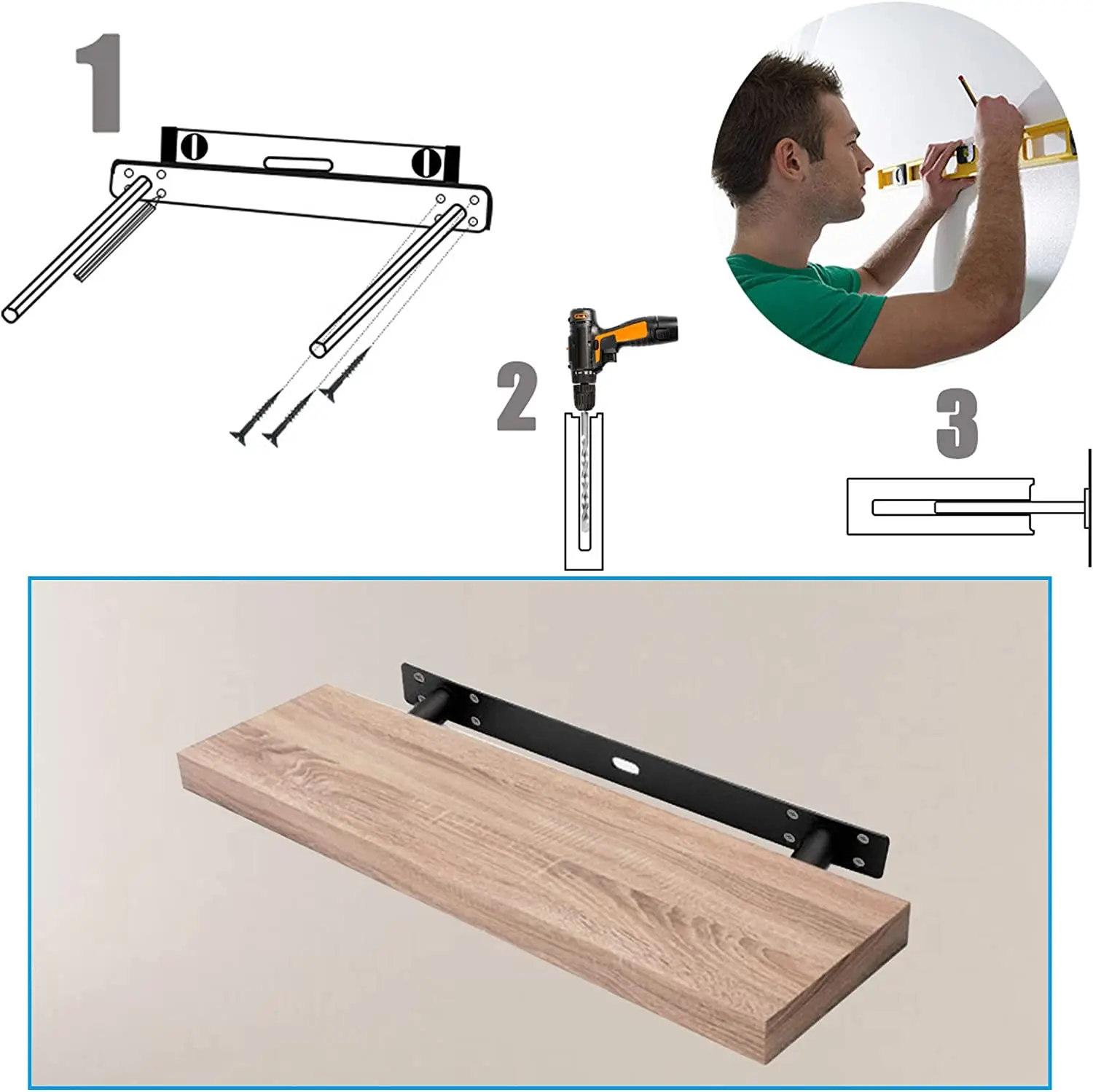 1

2

3