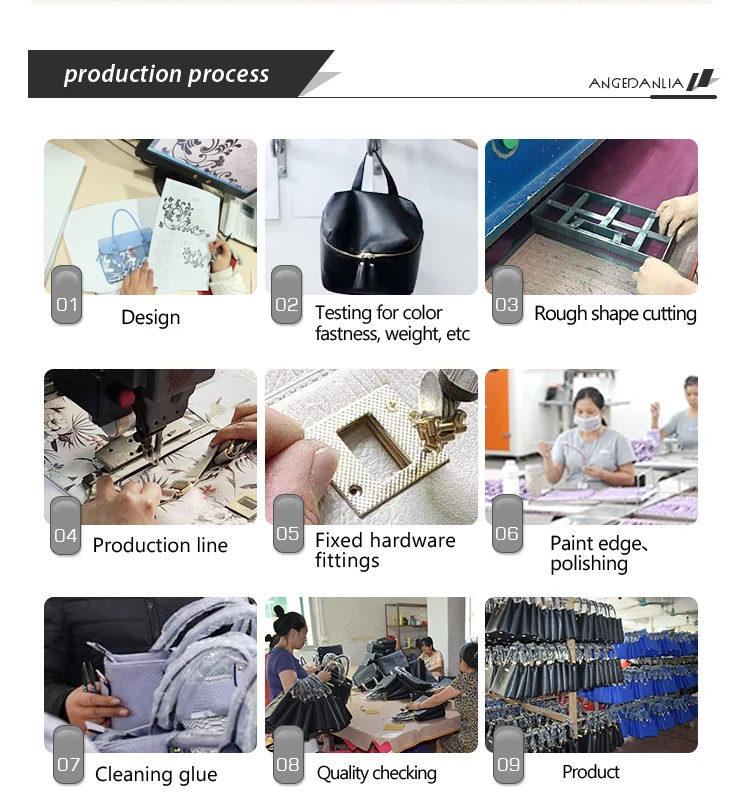 production process

ANGEDANLIA

01 Design

02 Testing for color fastness, weight, etc

03 Rough shape cutting

04 Production line

05 Fixed hardware fittings

06 Paint edge、polishing

07 Cleaning glue

08 Quality checking

09 Product