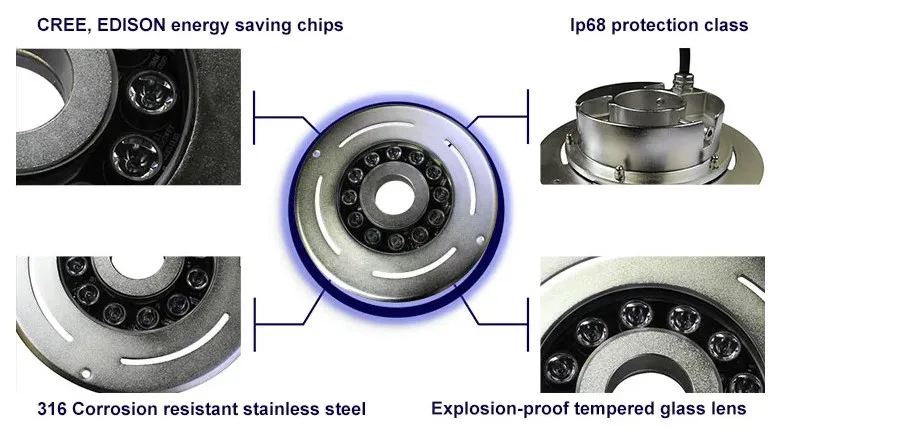 CREE, EDISON energy saving chips

Ip68 protection class

316 Corrosion resistant stainless steel

Explosion-proof tempered glass lens