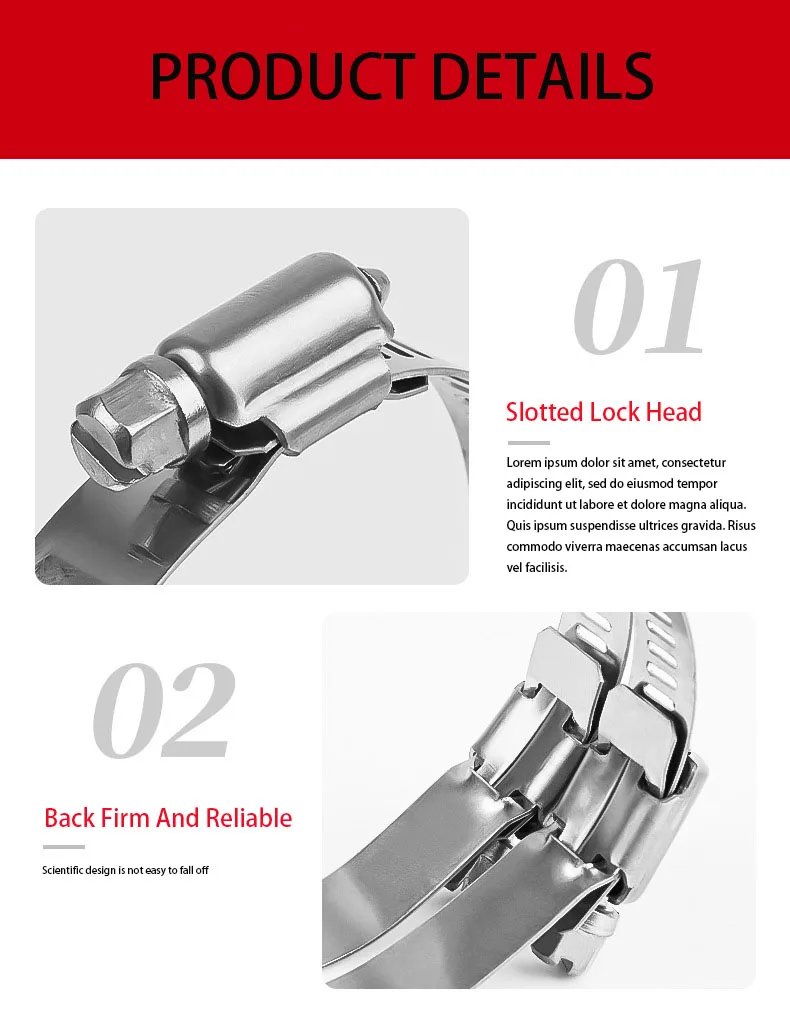 PRODUCT DETAILS

01

Slotted Lock Head

Lorem ipsum dolor sit amet, consectetur adipiscing elit, sed do eiusmod tempor incididunt ut labore et dolore magna aliqua. Quis ipsum suspendisse ultrices gravida. Risus commodo viverra maecenas accumsan lacus vel facilisis.

02

Back Firm And Reliable

Scientific design is not easy to fall off