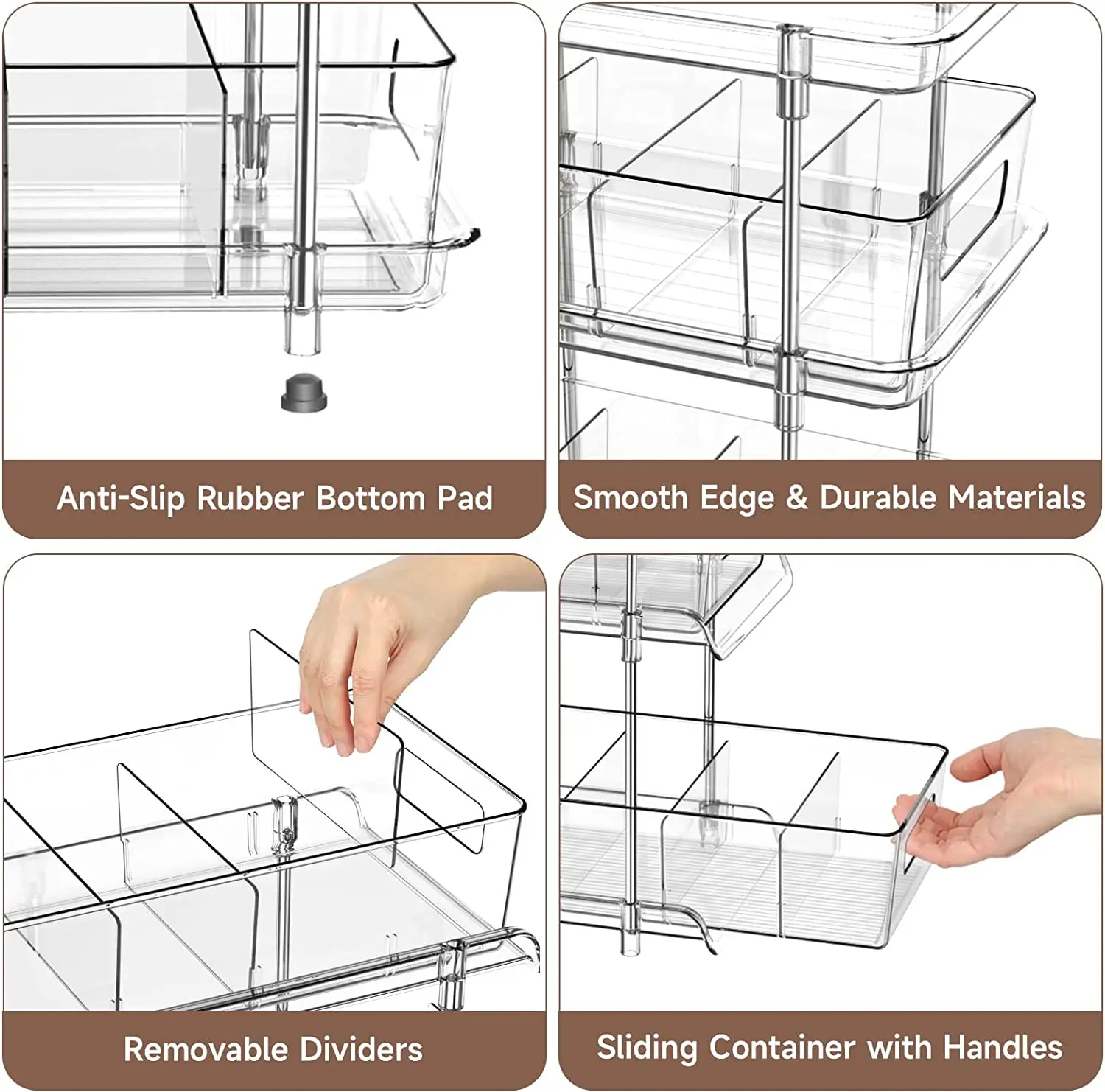 Anti-Slip Rubber Bottom Pad

Smooth Edge & Durable Materials

Removable Dividers

Sliding Container with Handles